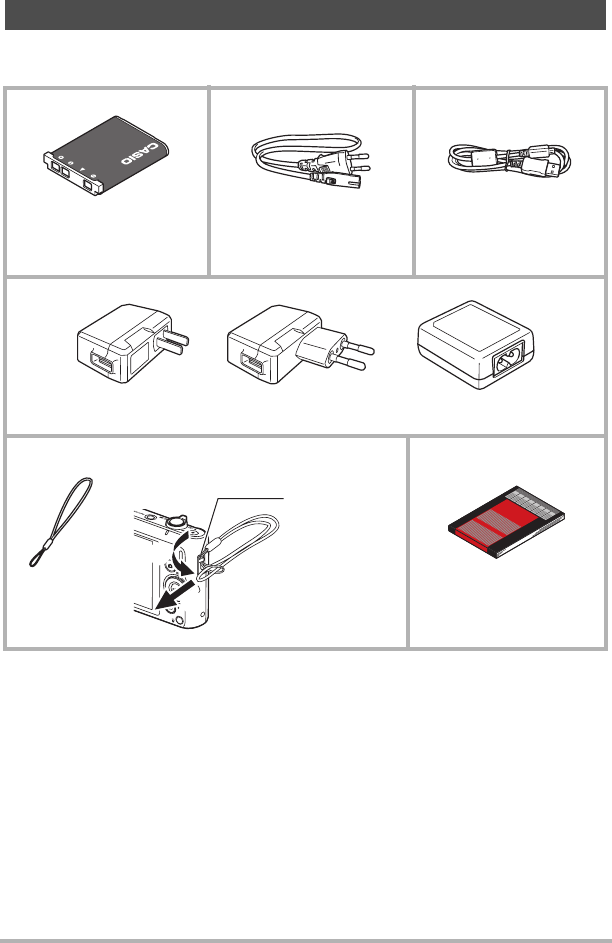 CASIO