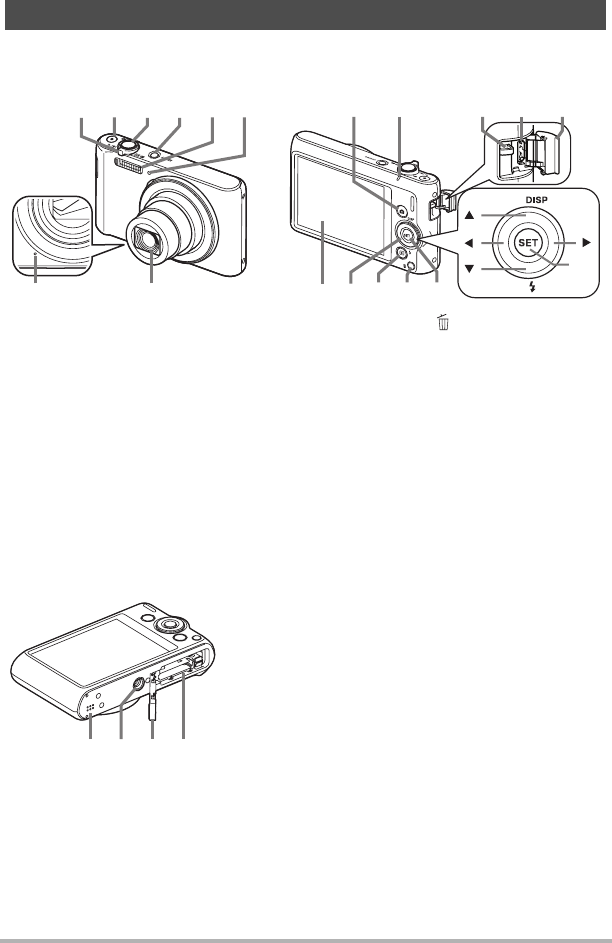 DISP

SET