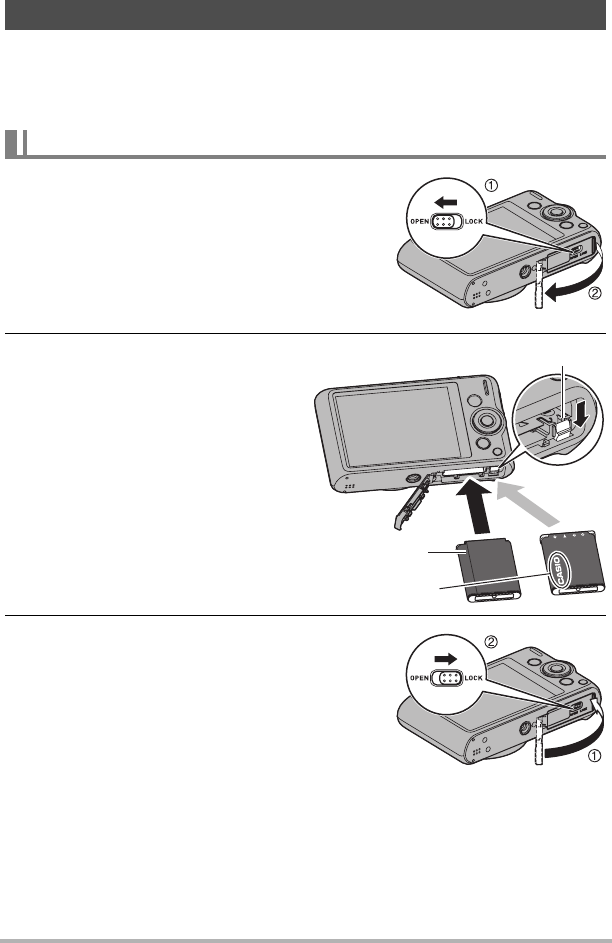 ①

OPEN LOCK

②

CASIO

②

OPEN LOCK

①