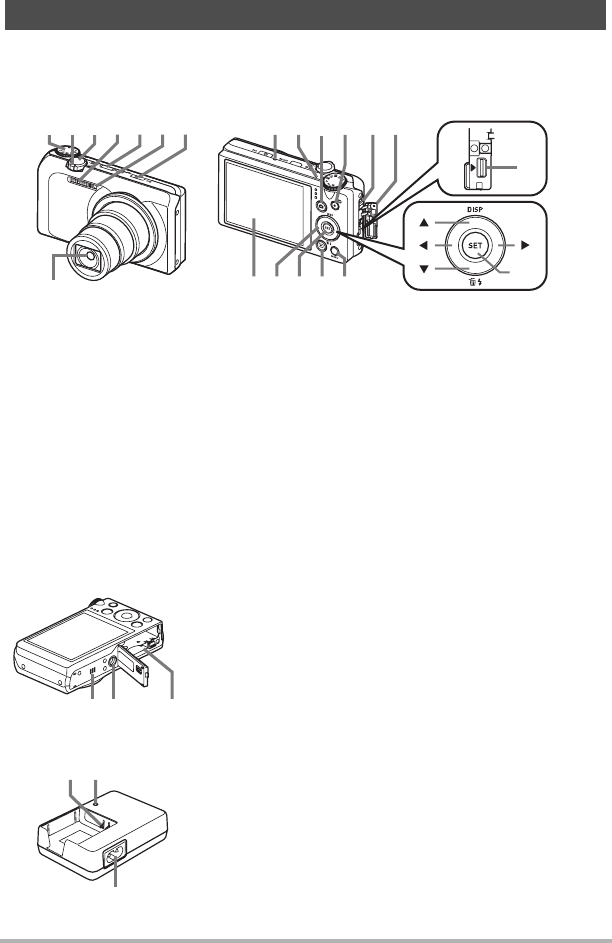 DISP

SET