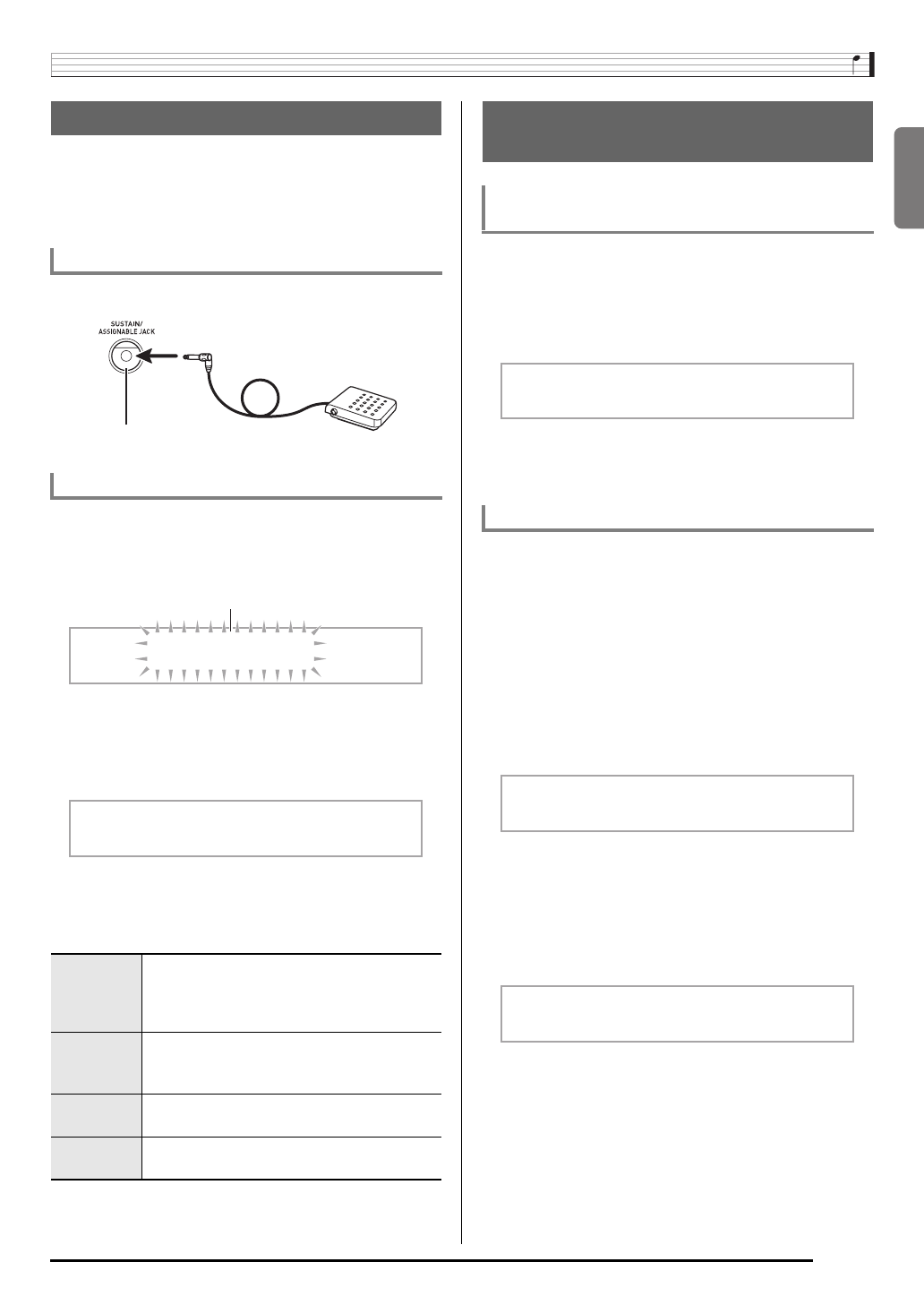 SUSTAIN/
ASSIGNABLE JACK