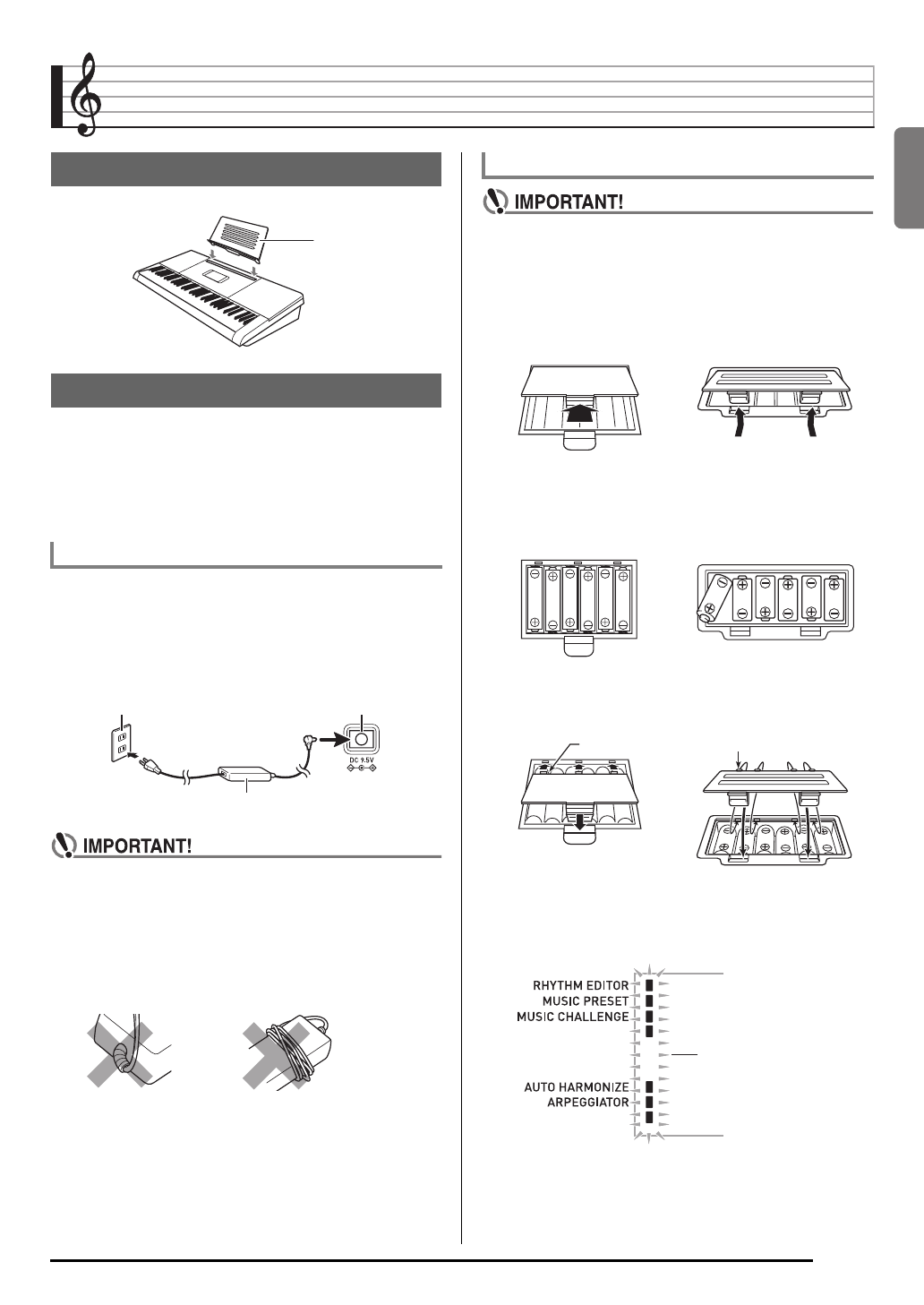 IMPORTANT!

DC 9.5V

IMPORTANT!

RHYTHM EDITOR
MUSIC PRESET
MUSIC CHALLENGE

AUTO HARMONIZE
ARPEGGIATOR