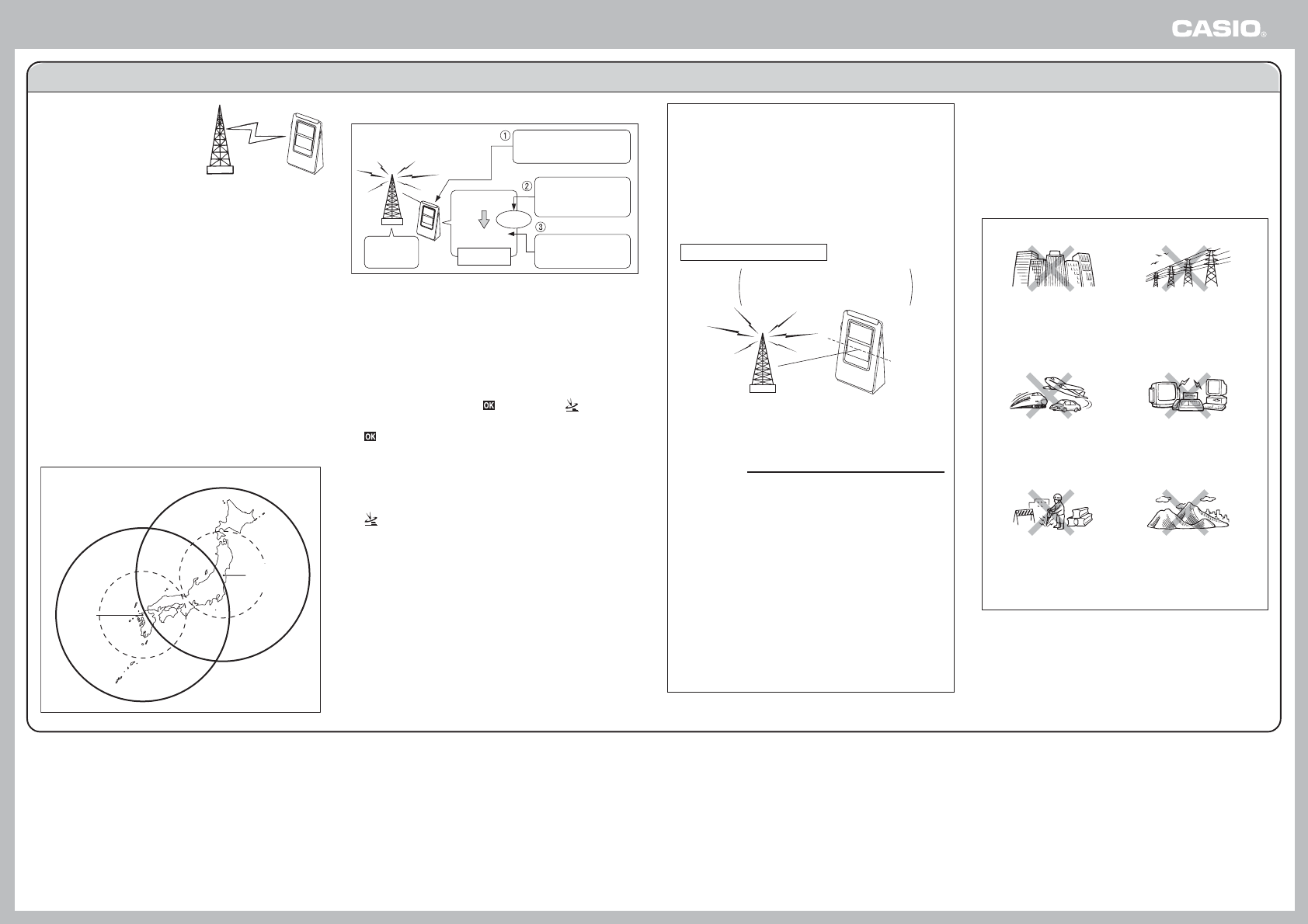 CASIO®

①

②

③

OK

OK