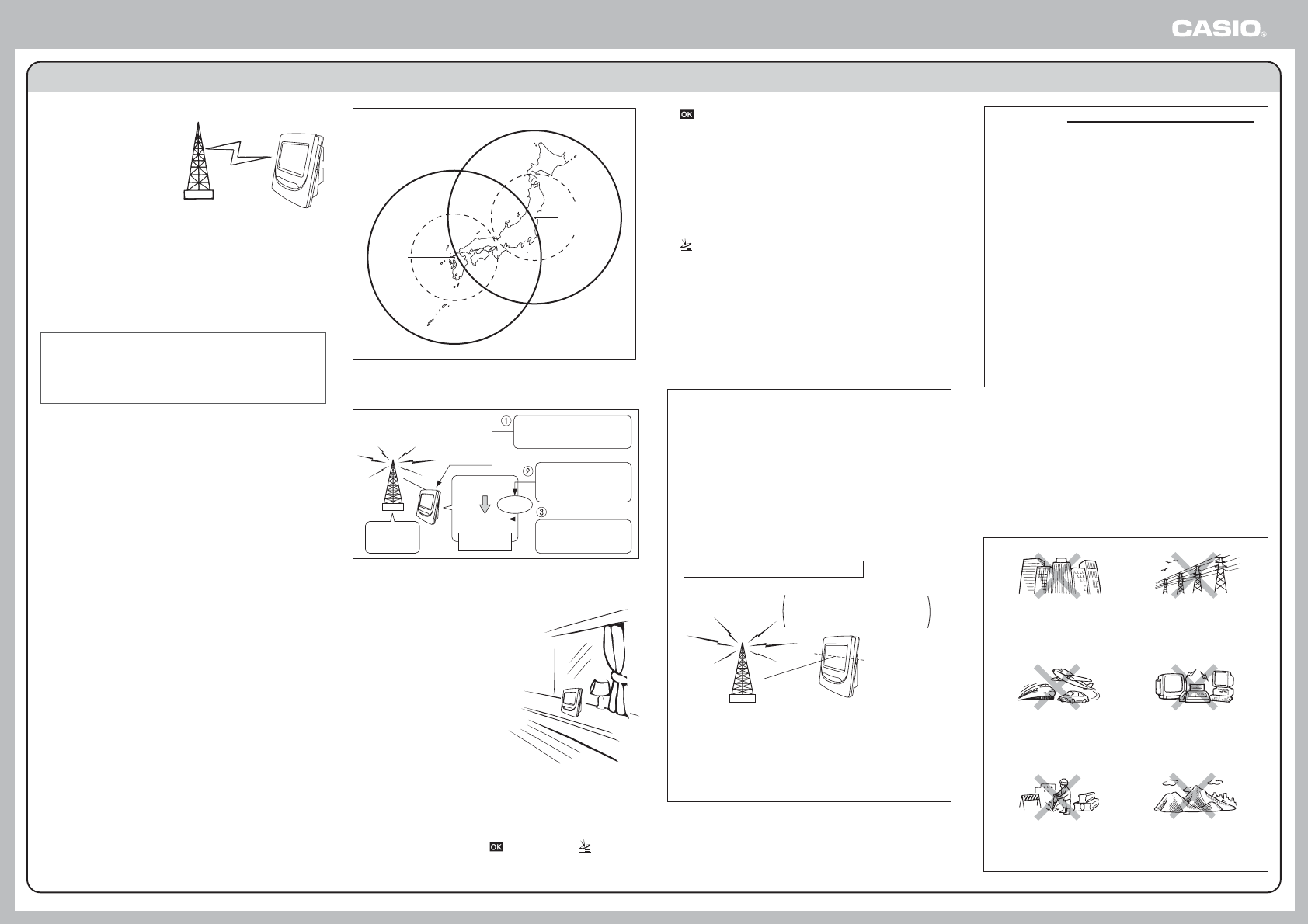 CASIO®

OK

OK