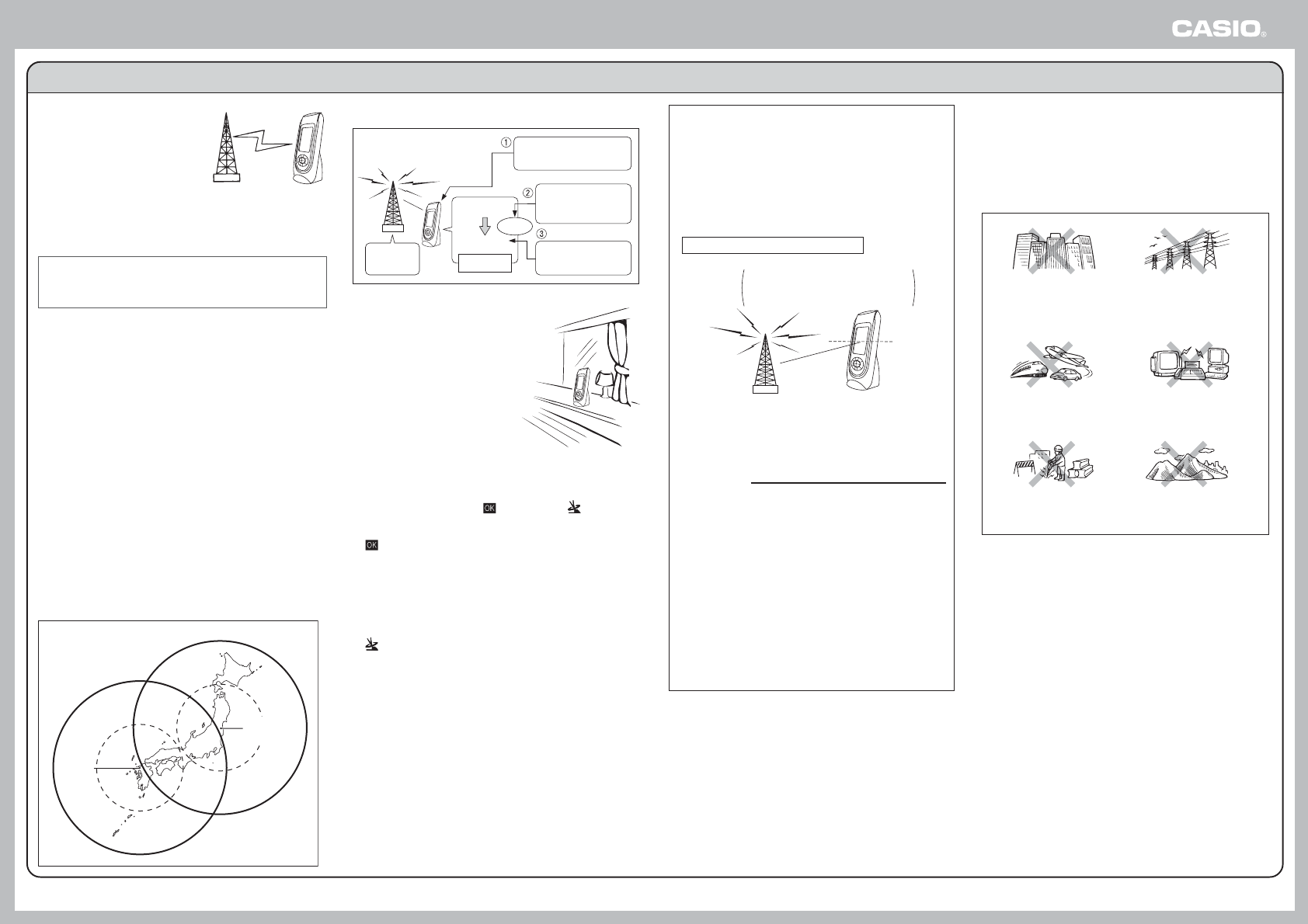 CASIO®

①

②

③

OK

OK