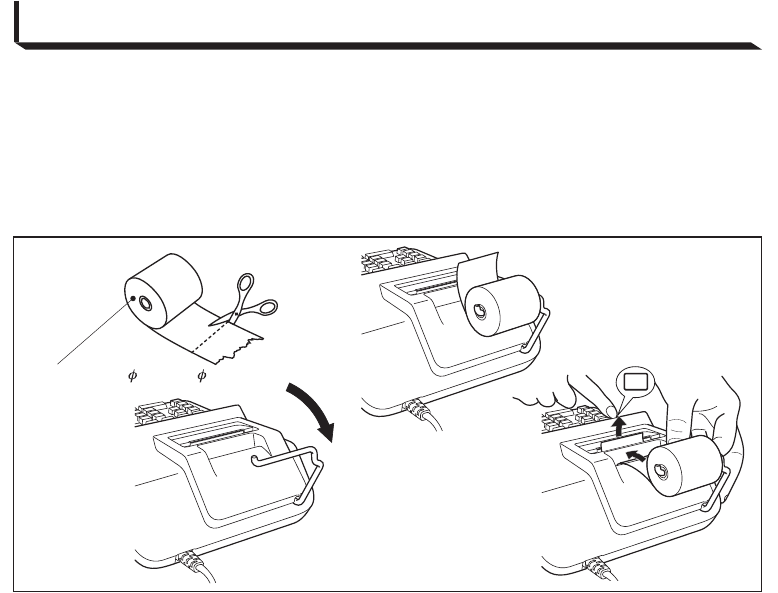 $\phi$ $\phi$