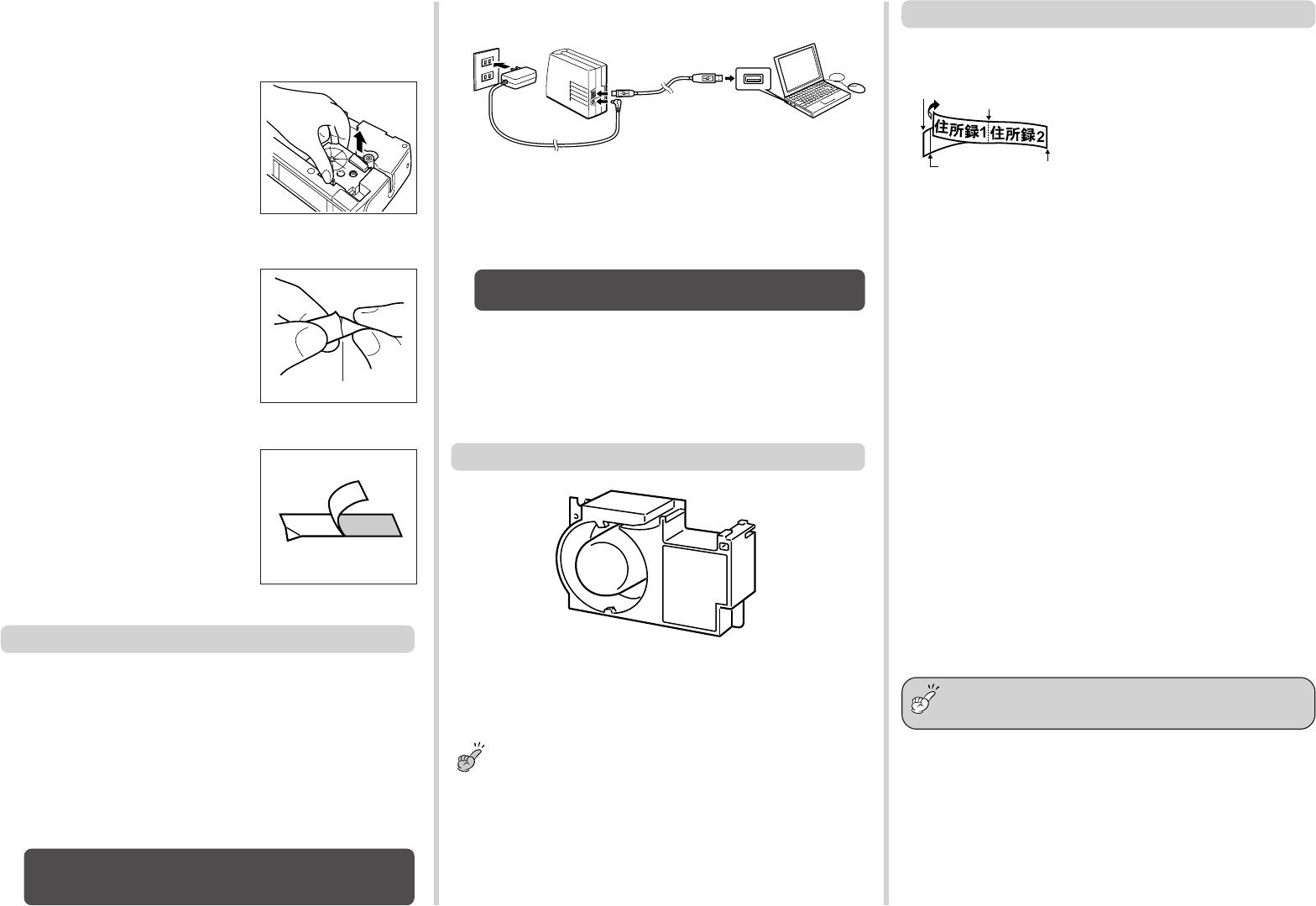 住所録1 住所録2