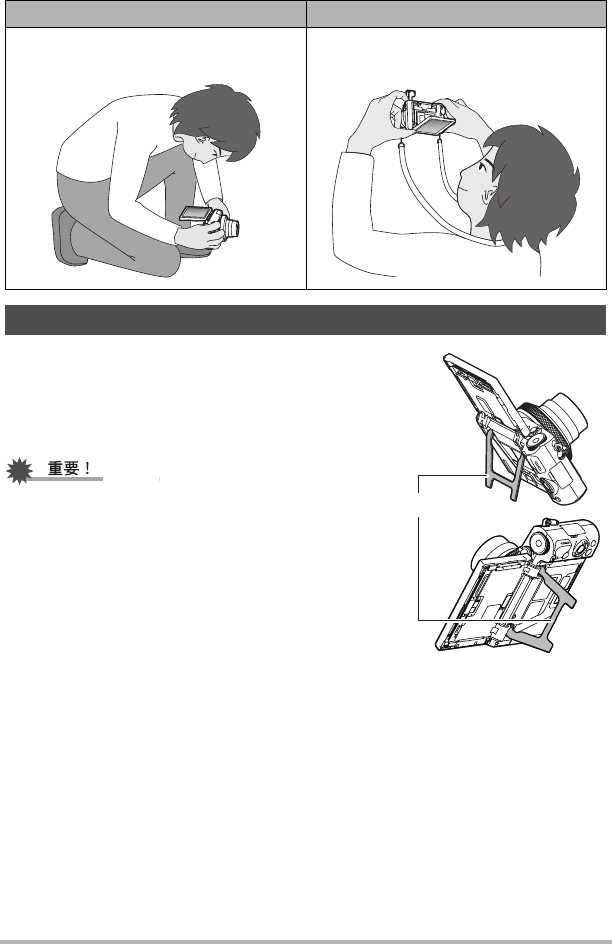 重要！