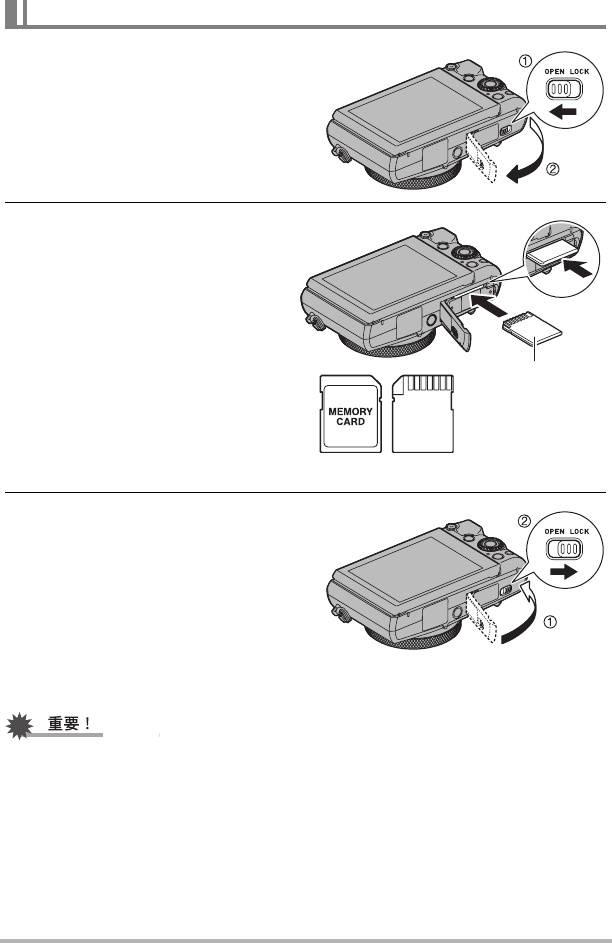 ①
OPEN LOCK
②

MEMORY CARD

②
OPEN LOCK
①

重要！