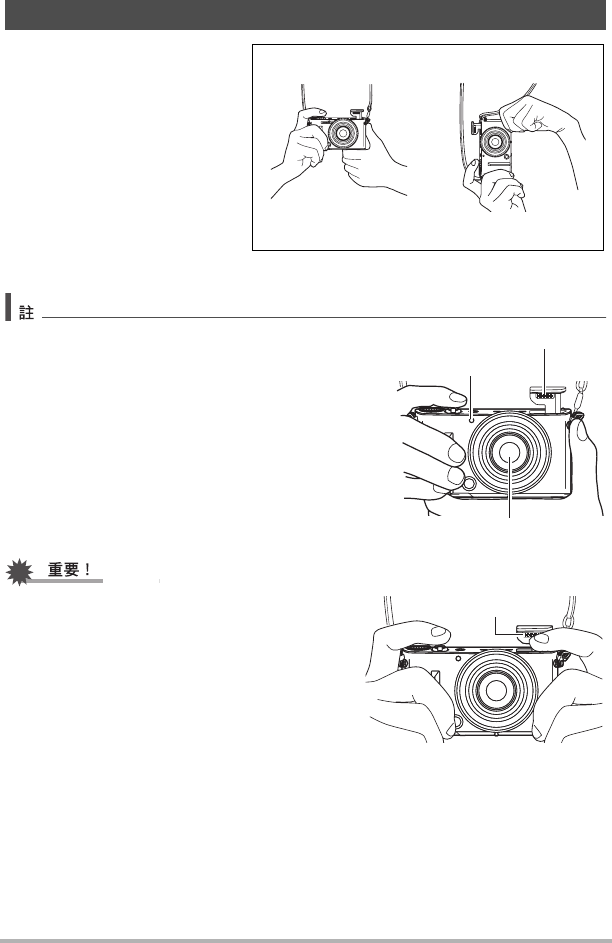 註

重要！