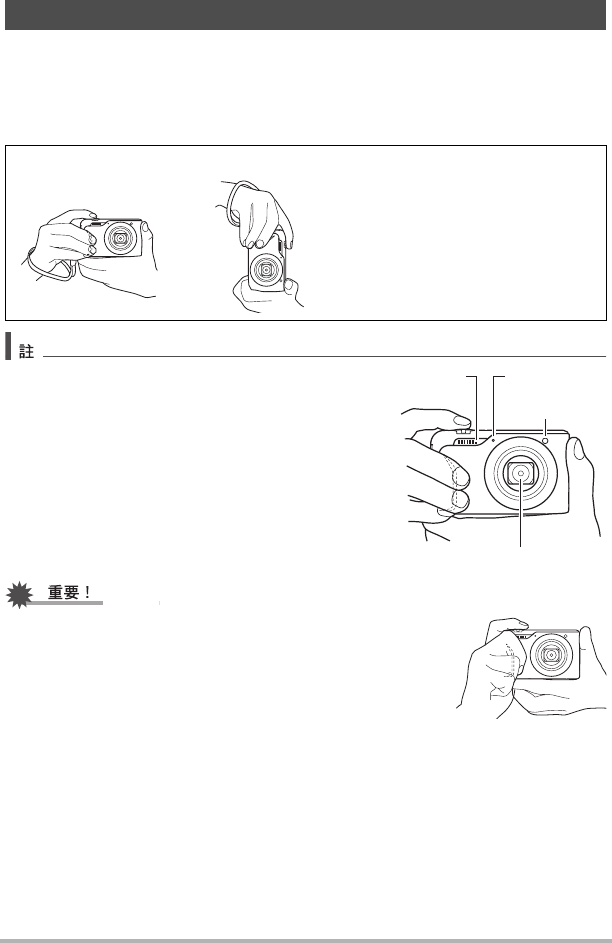 註

重要！