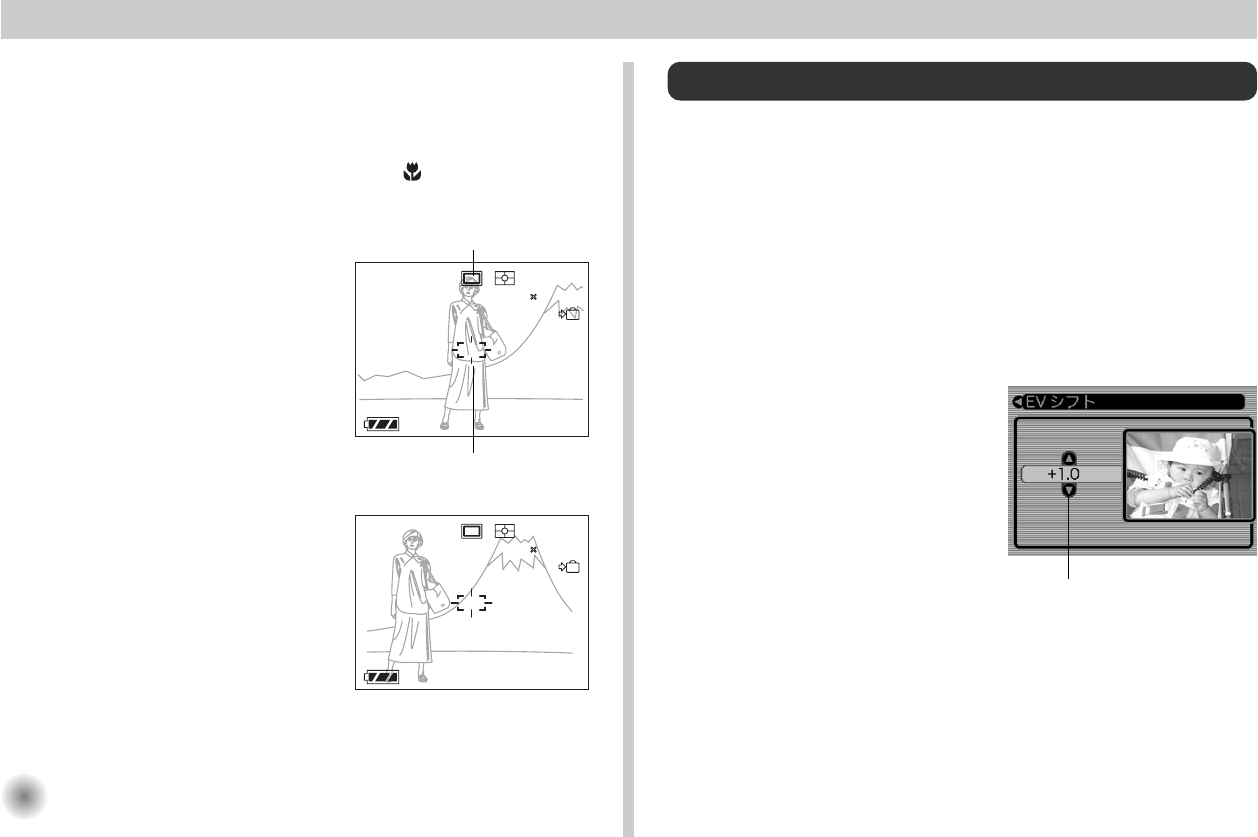 EV シフト

+1.0