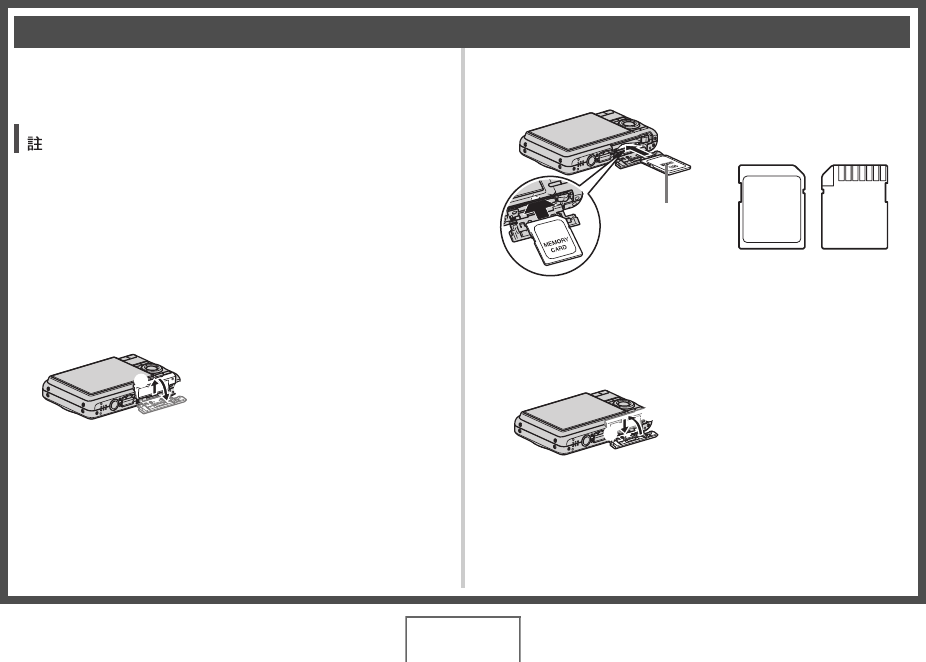 註

MEMORY CARD