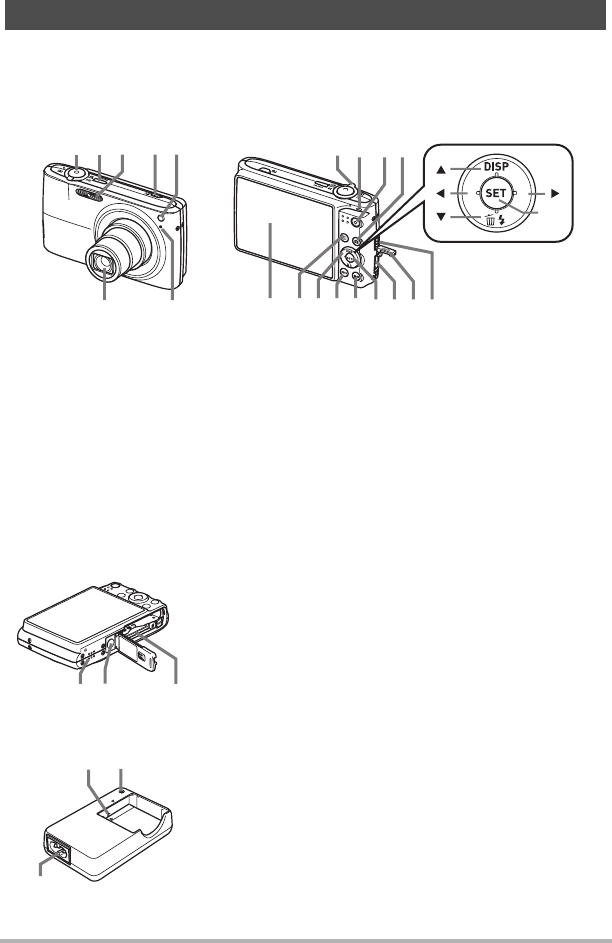 DISP
SET