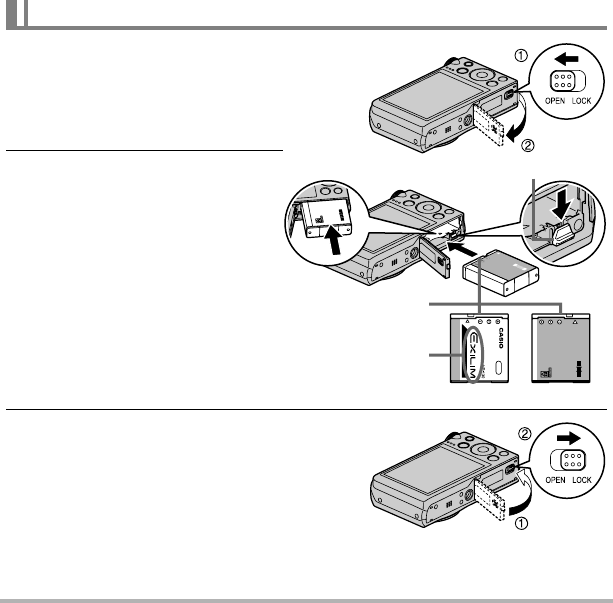 ①
OPEN LOCK
②

CASIO
EXILIM

②
OPEN LOCK
①