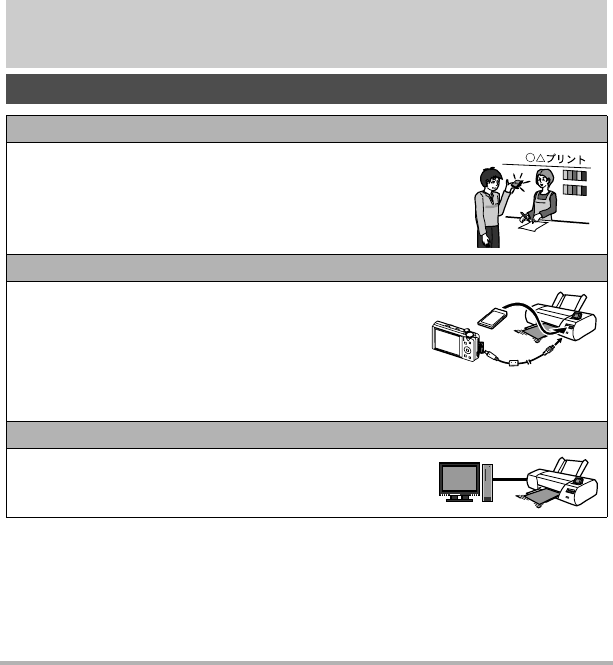 ○△プリント