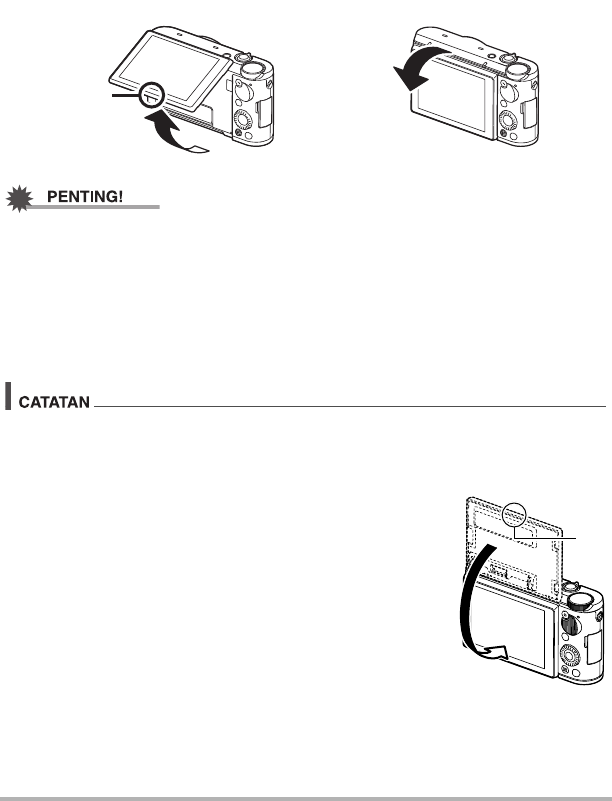 PENTING!

CATATAN