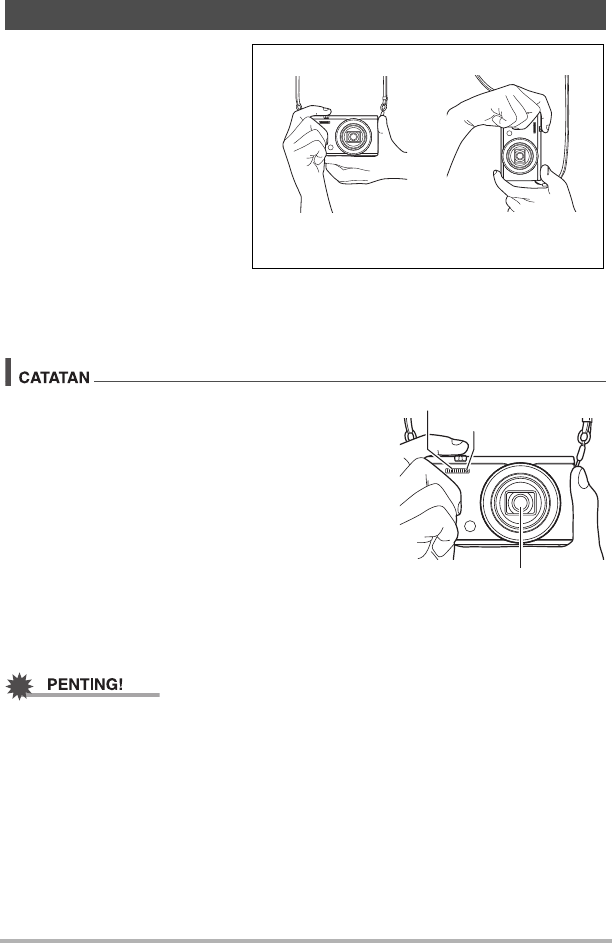 CATATAN

PENTING!