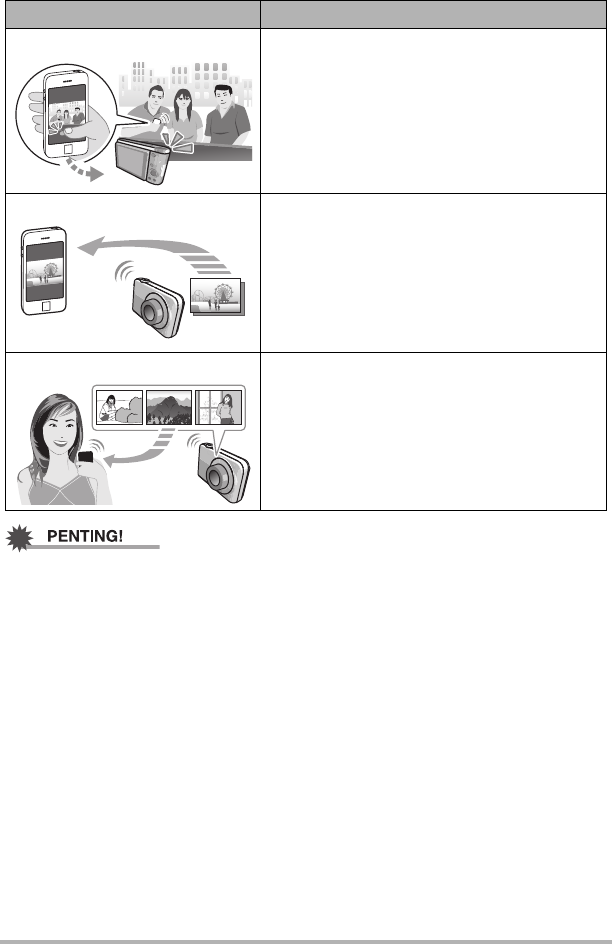 PENTING!