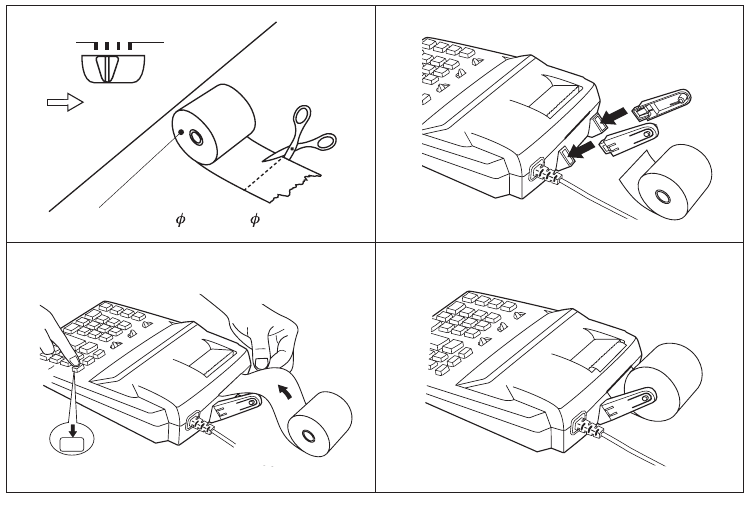 $\phi$ $\phi$