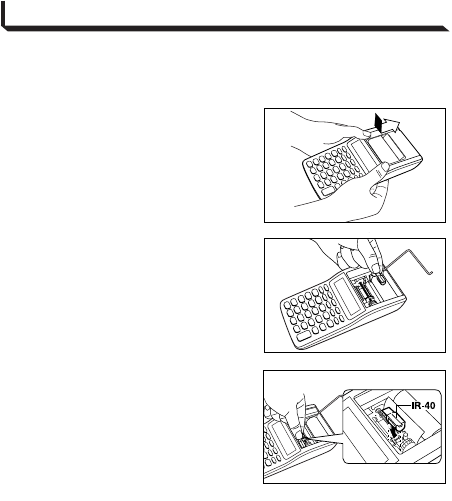 IR-40