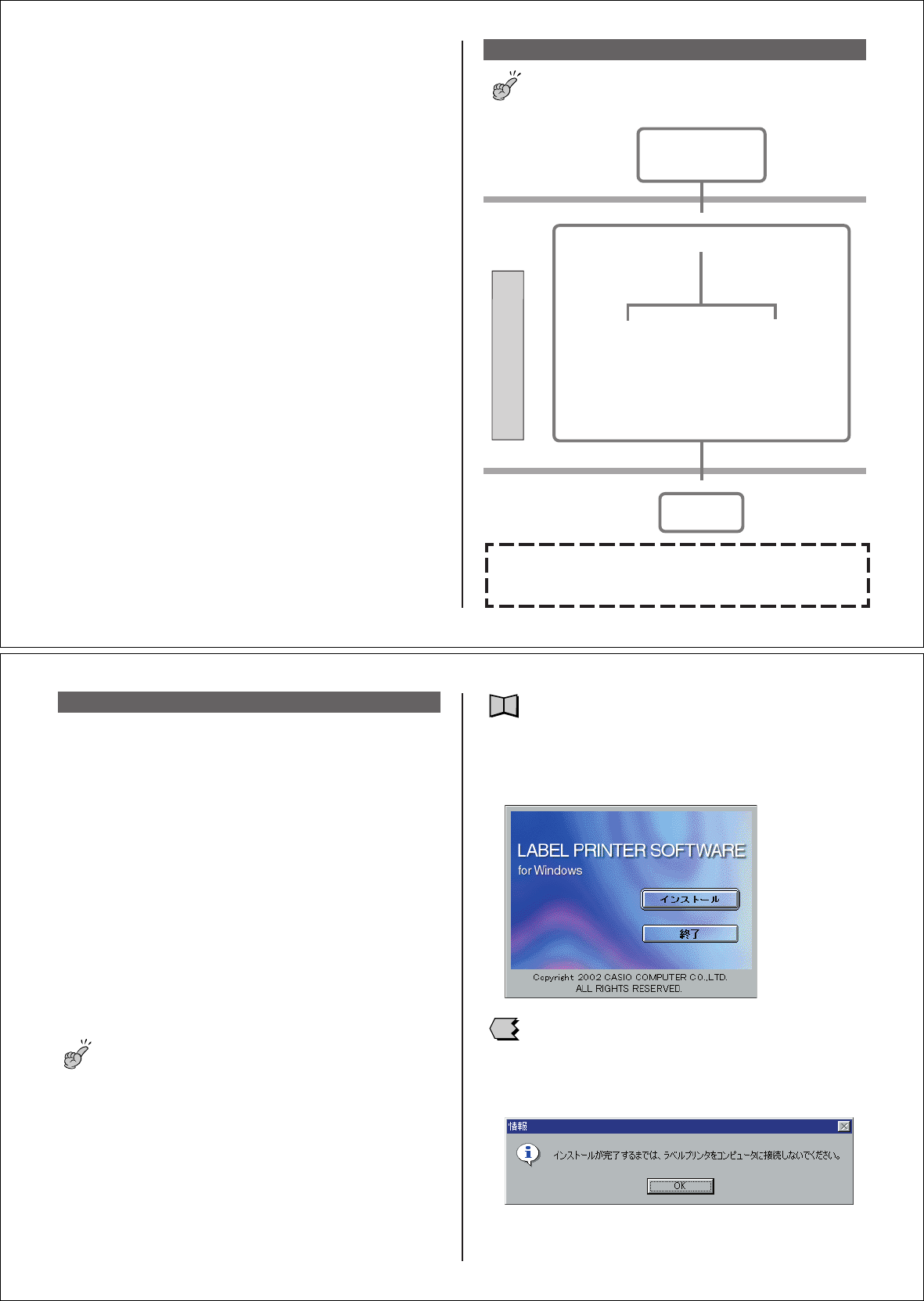 LABEL PRINTER SOFTWARE
for Windows

インストール

終了

Copyright 2002 CASIO COMPUTER CO.,LTD.
ALL RIGHTS RESERVED.

情報

インストールが完了するまでは、ラベルプリンタをコンピュータに接続しないでください。

OK