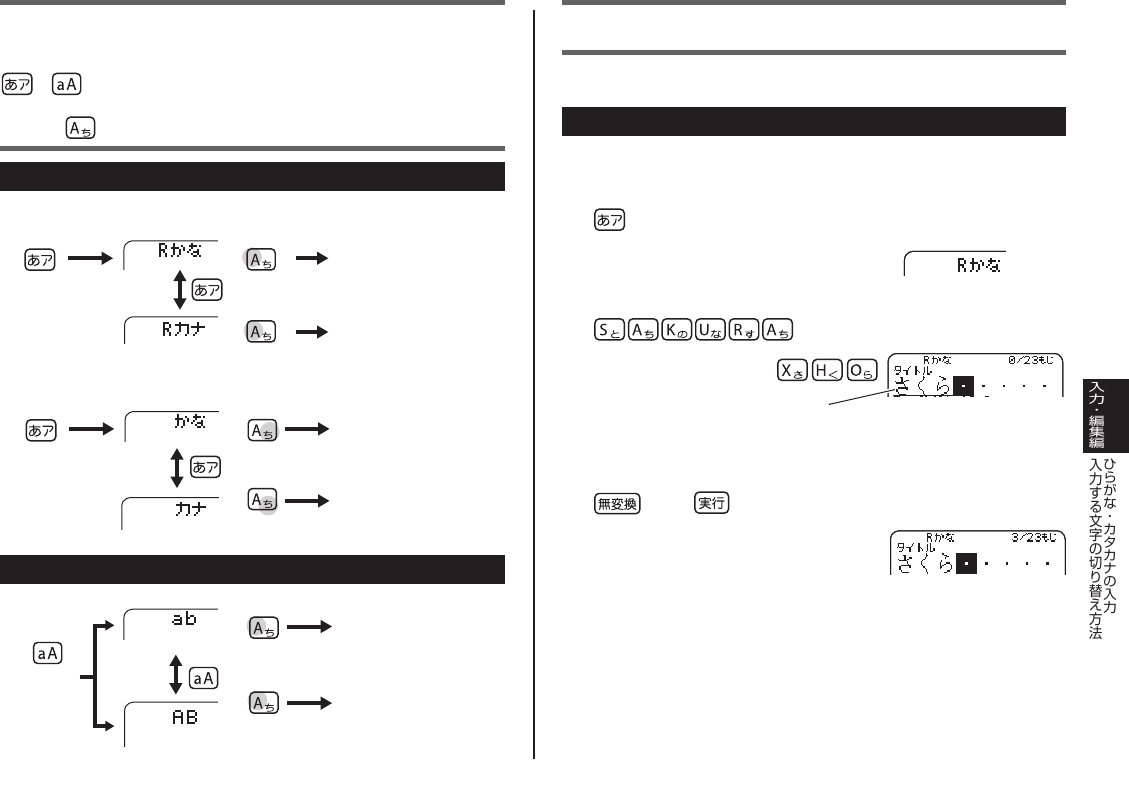 あア aA

Aち

あア Rかな Aち
あア
Rカナ Aち

あア かな Aち
あア
カナ Aち

aA ab Aち
aA
AB Aち

あア

Rかな

Sと Aち Kの Uな Rす Aち

Xさ Hく Oら

Rかな 0/23もじ
タイトル
さくら

無変換 実行

Rかな 3/23もじ
タイトル
さくら

入力・編集編
ひらがな・カタカナの入力
入力する文字の切り替え方法