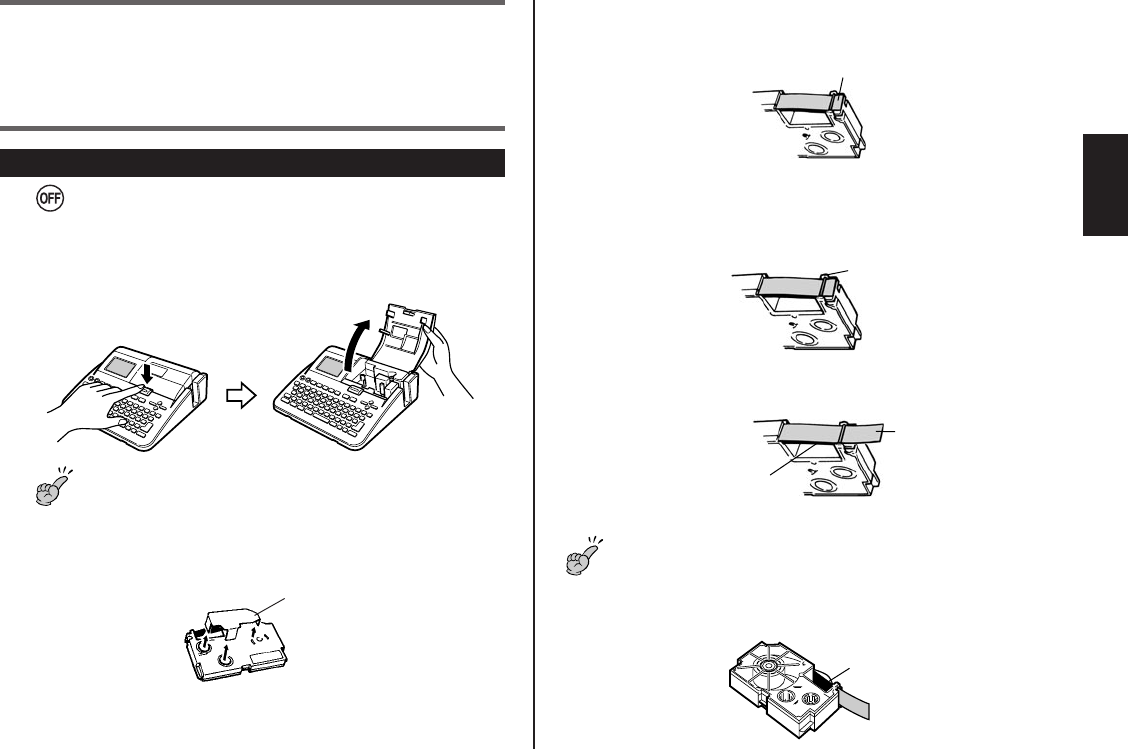 OFF