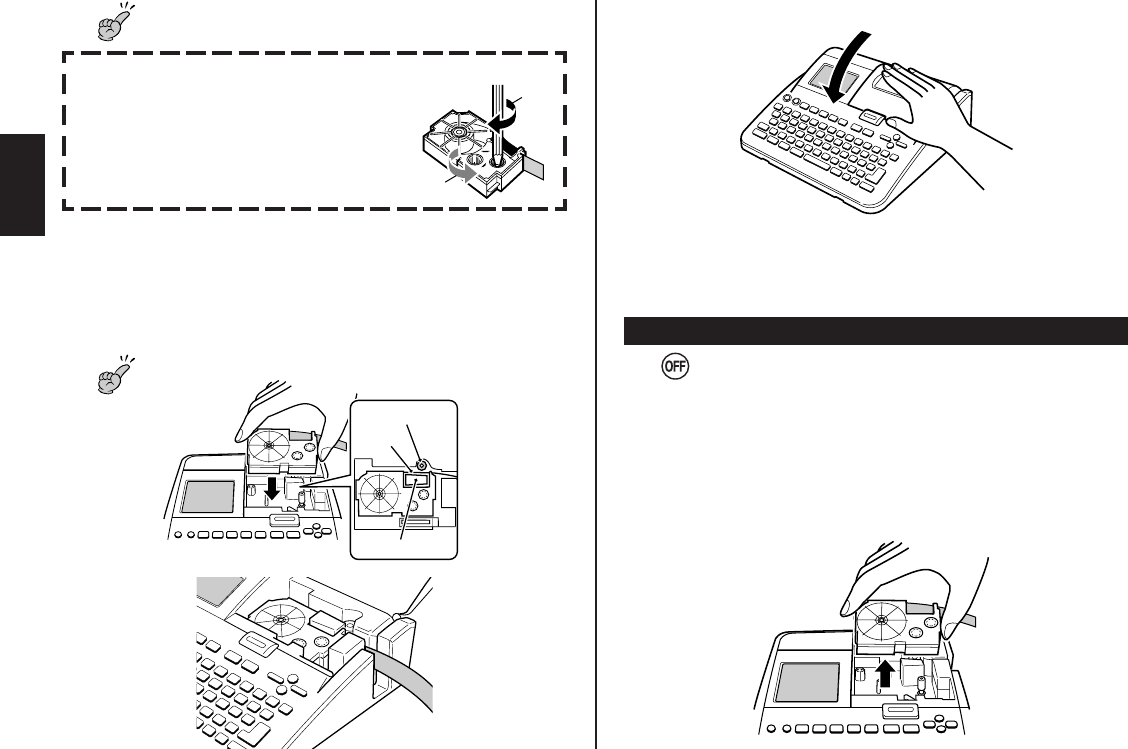 OFF