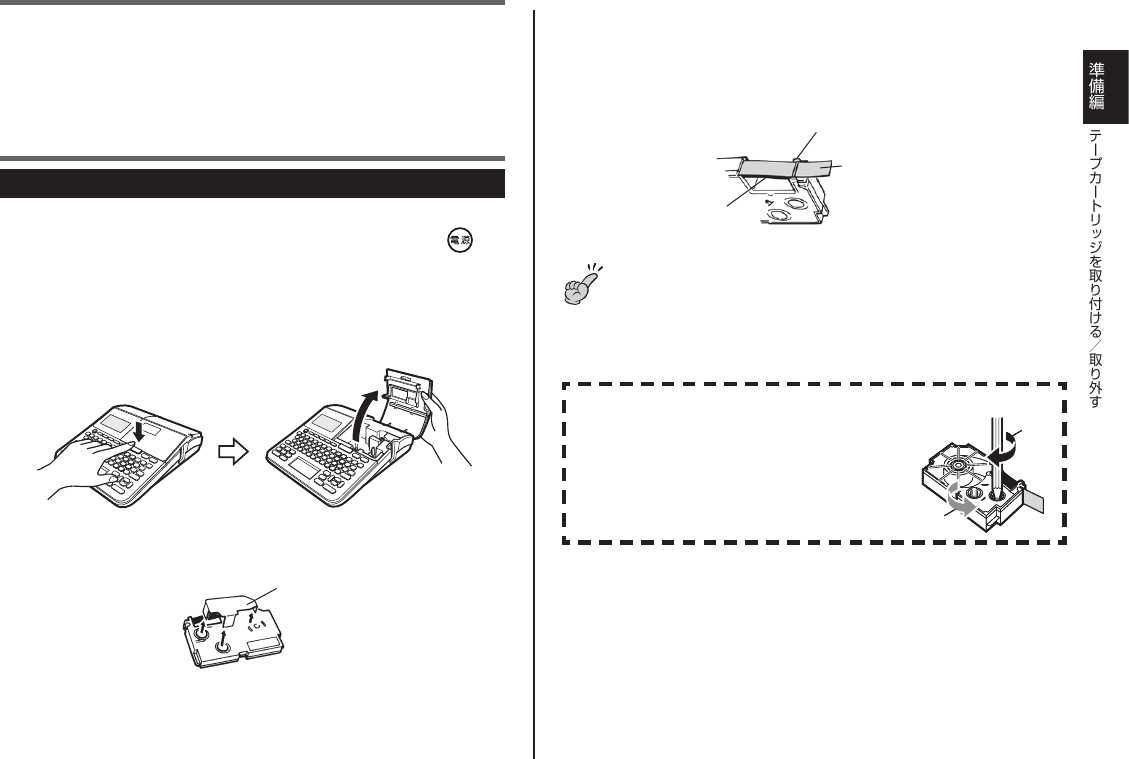 準備編

テープカートリッジを取り付ける／取り外す

電源