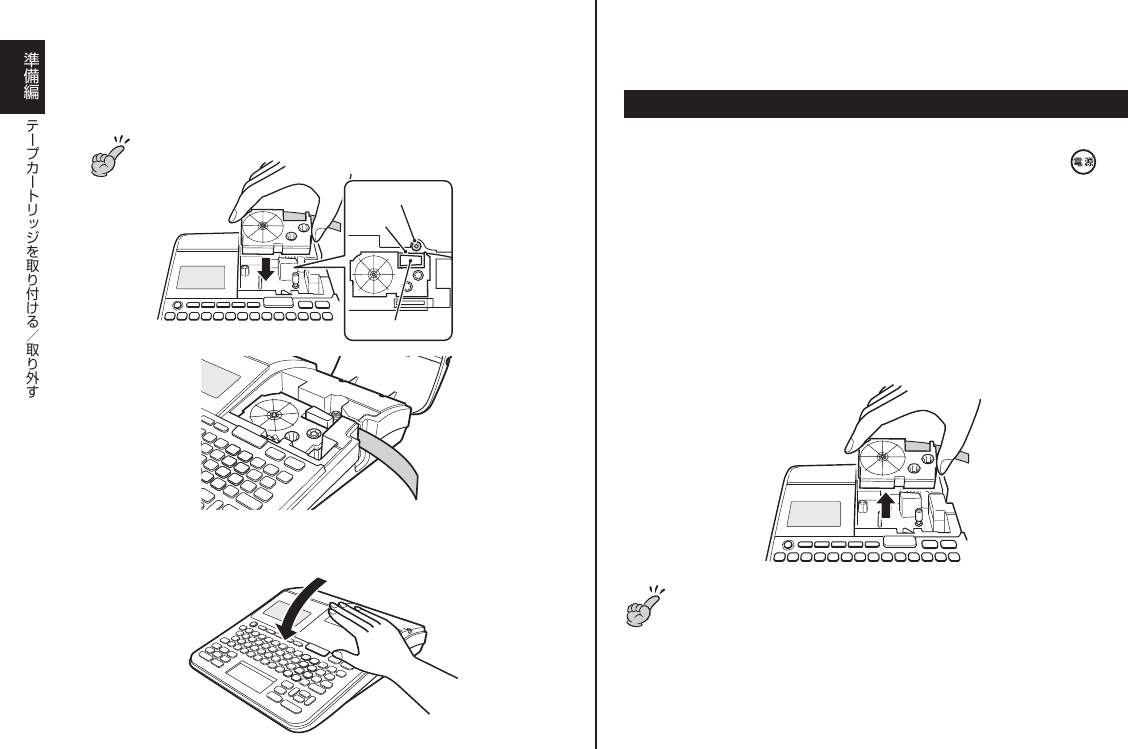 準備編

テープカートリッジを取り付ける/取り外す

電源