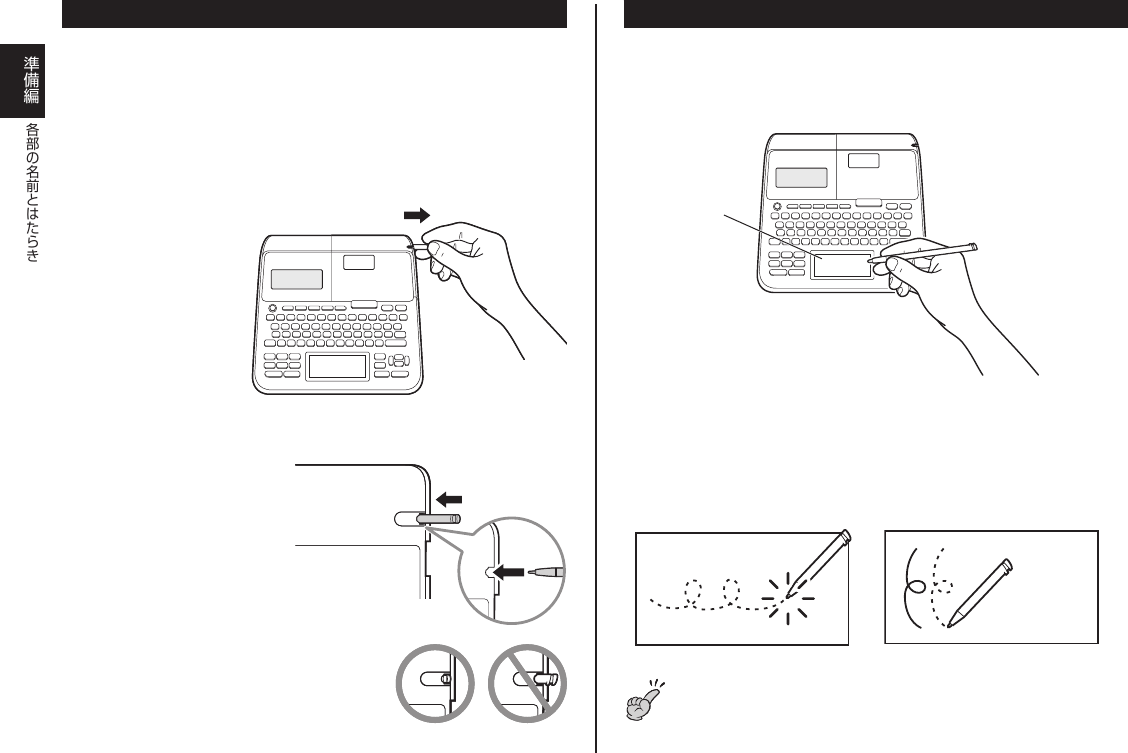 準備編

各部の名前とはたらき