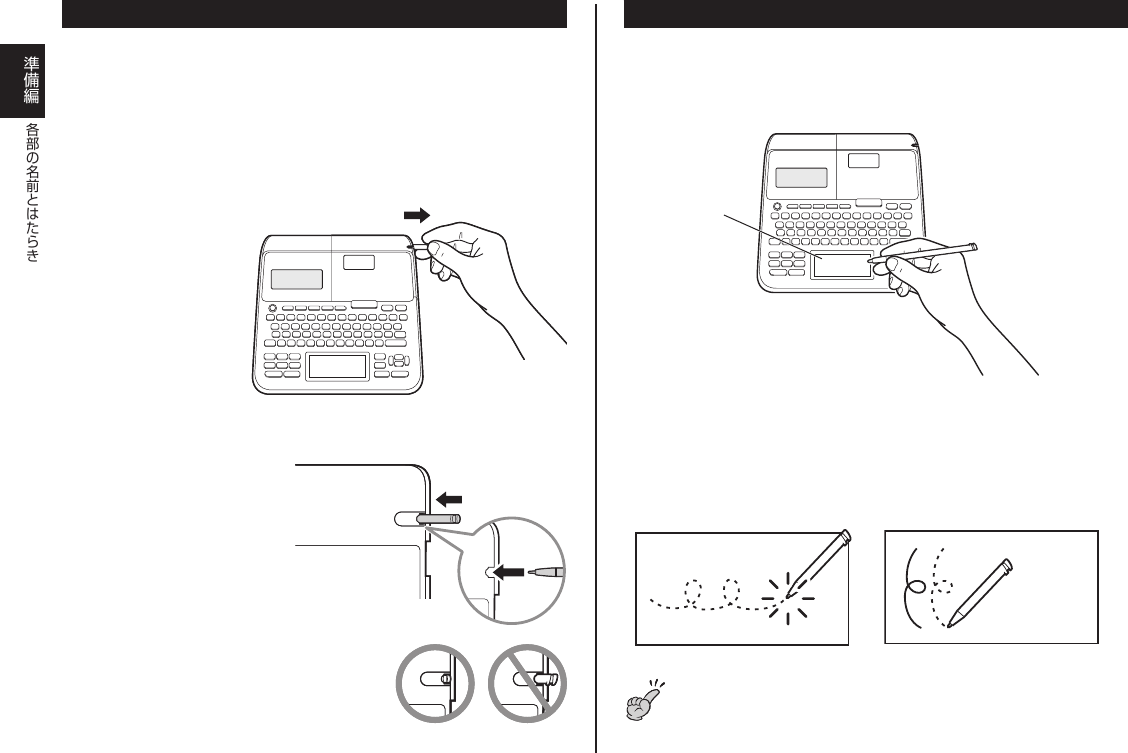 準備編

各部の名前とはたらき