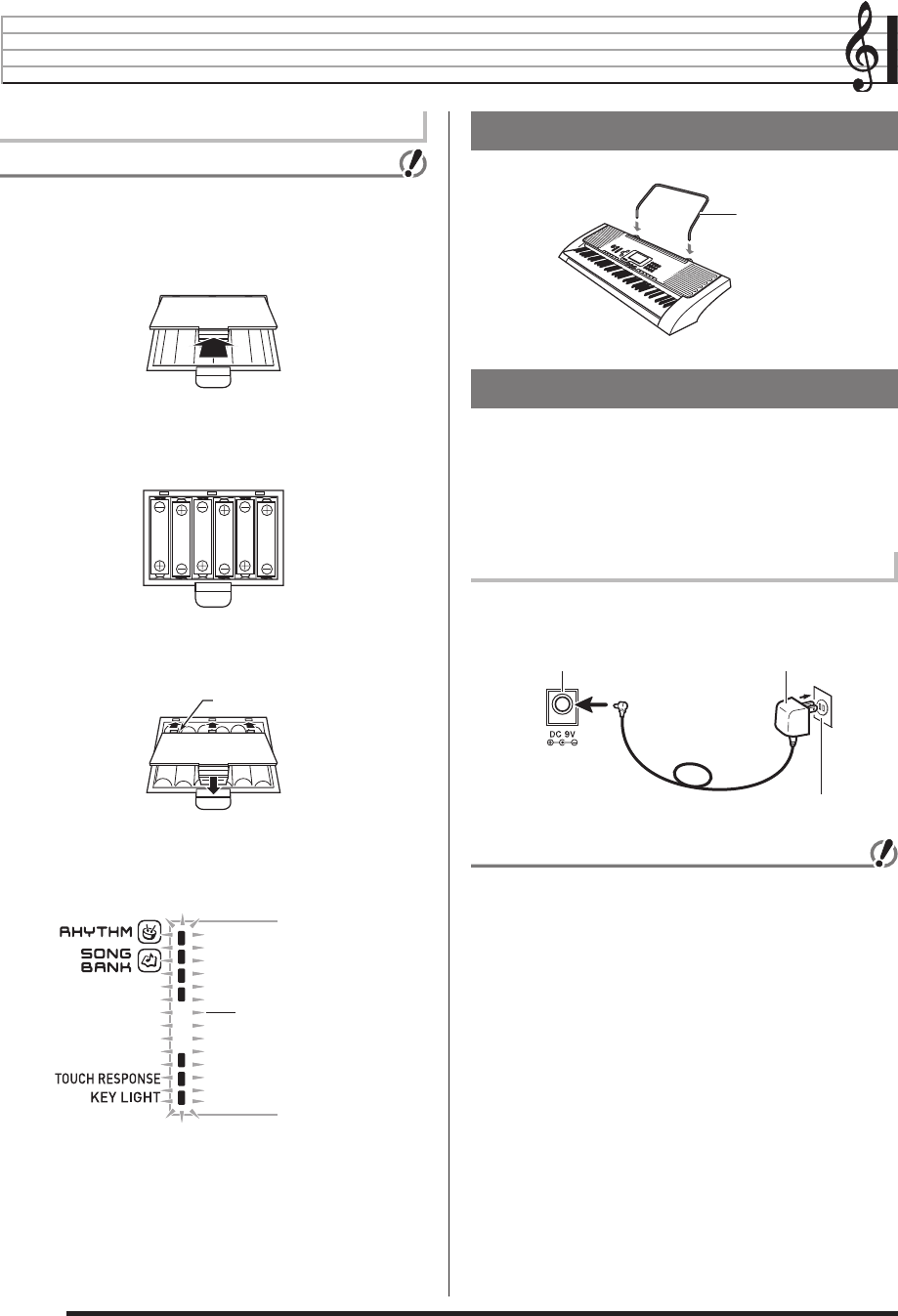 RHYTHM

SONG BANK

TOUCH RESPONSE

KEY LIGHT

DC 9V