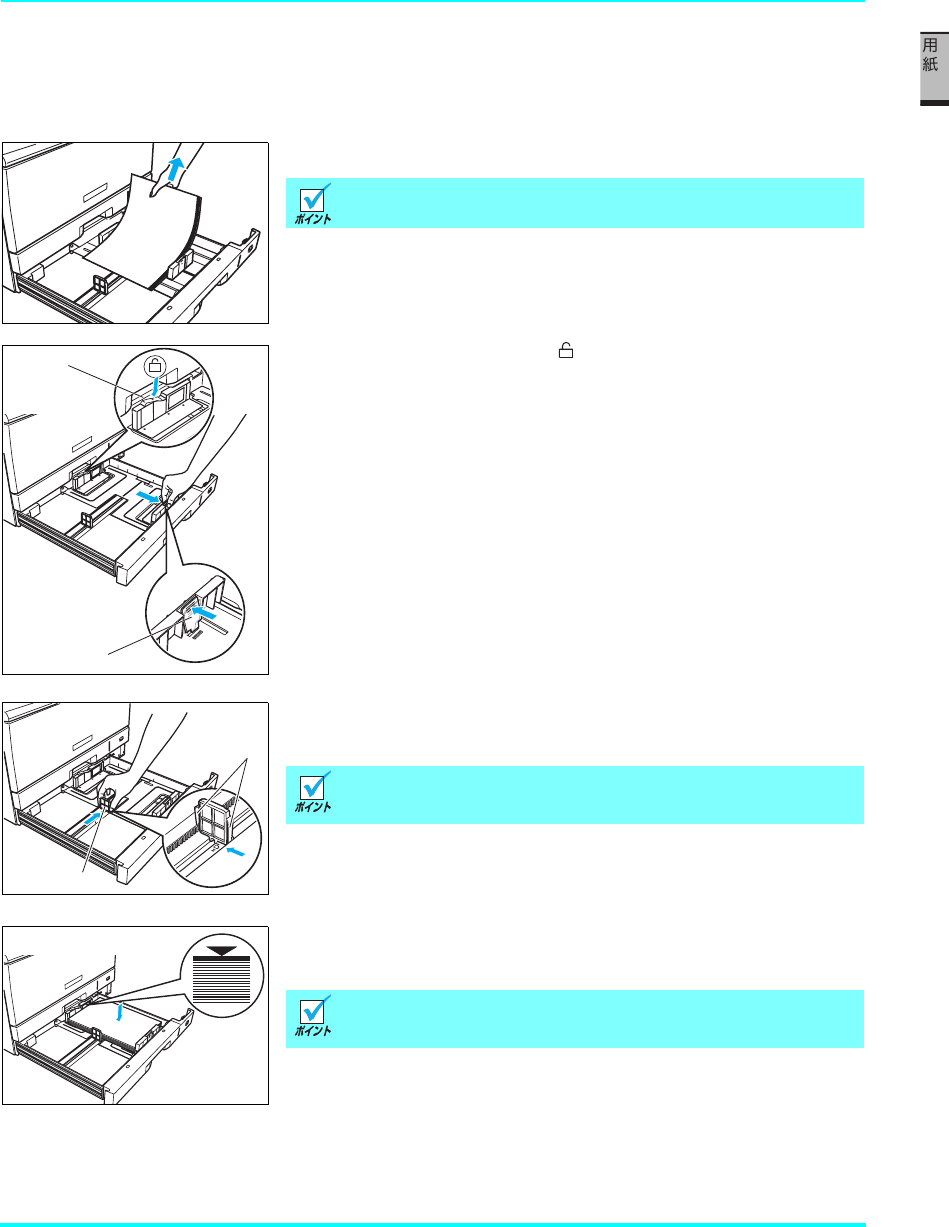 用紙

ポイント

ポイント

ポイント