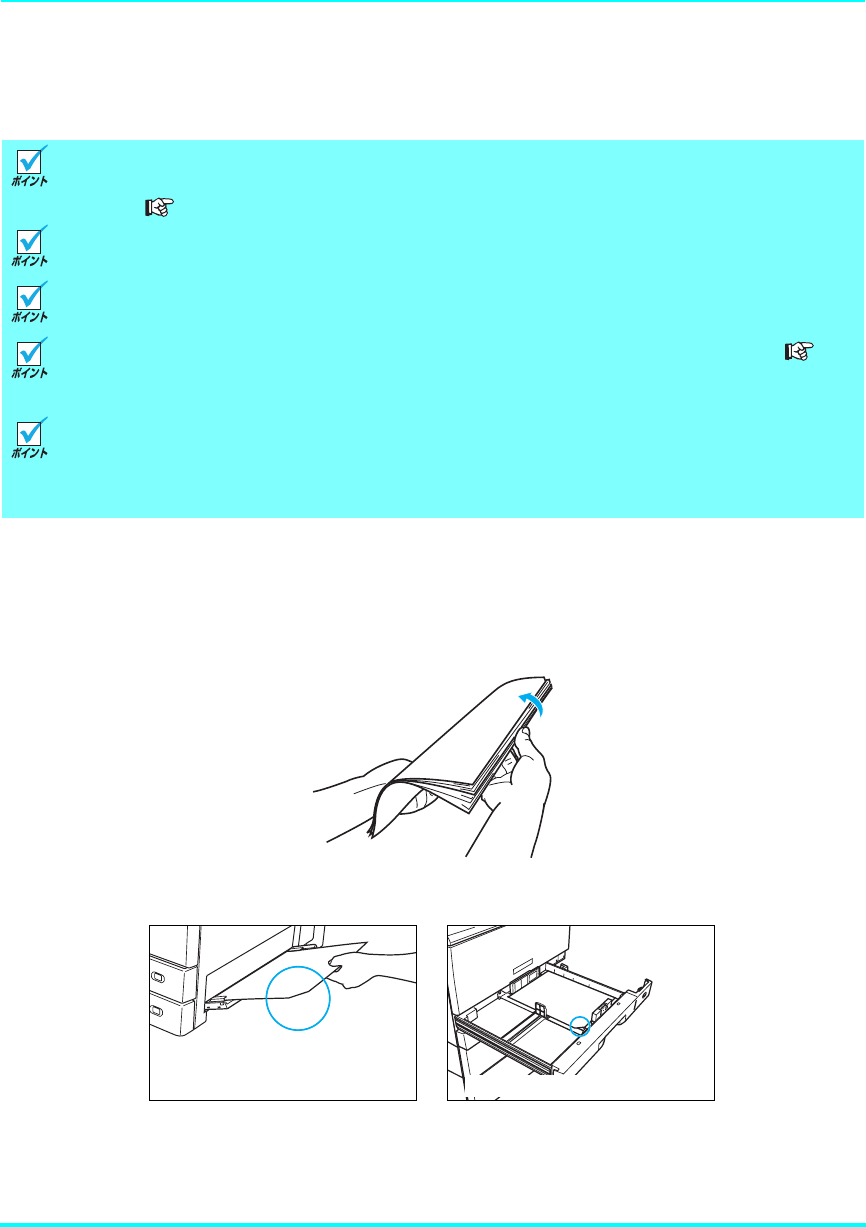 ポイント

ポイント

ポイント

ポイント

ポイント