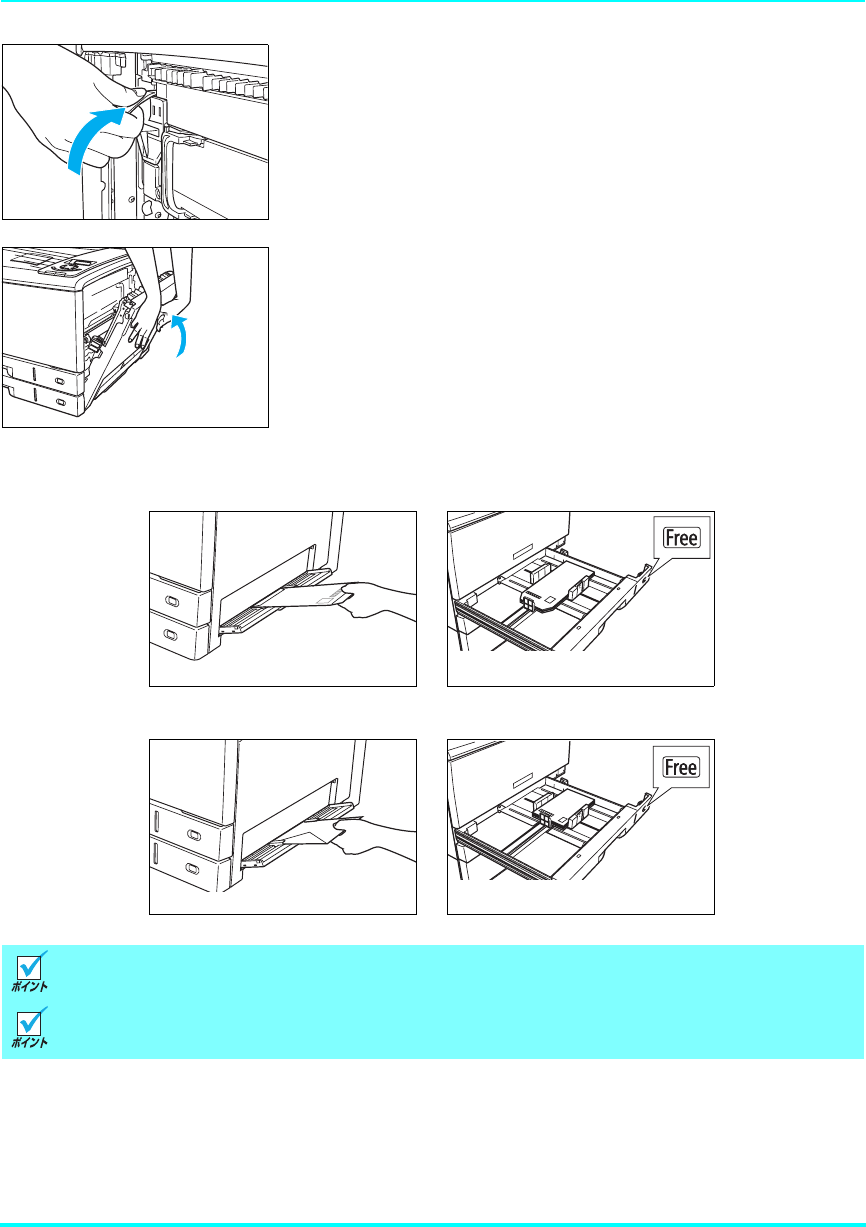 Free

Free

ポイント

ポイント