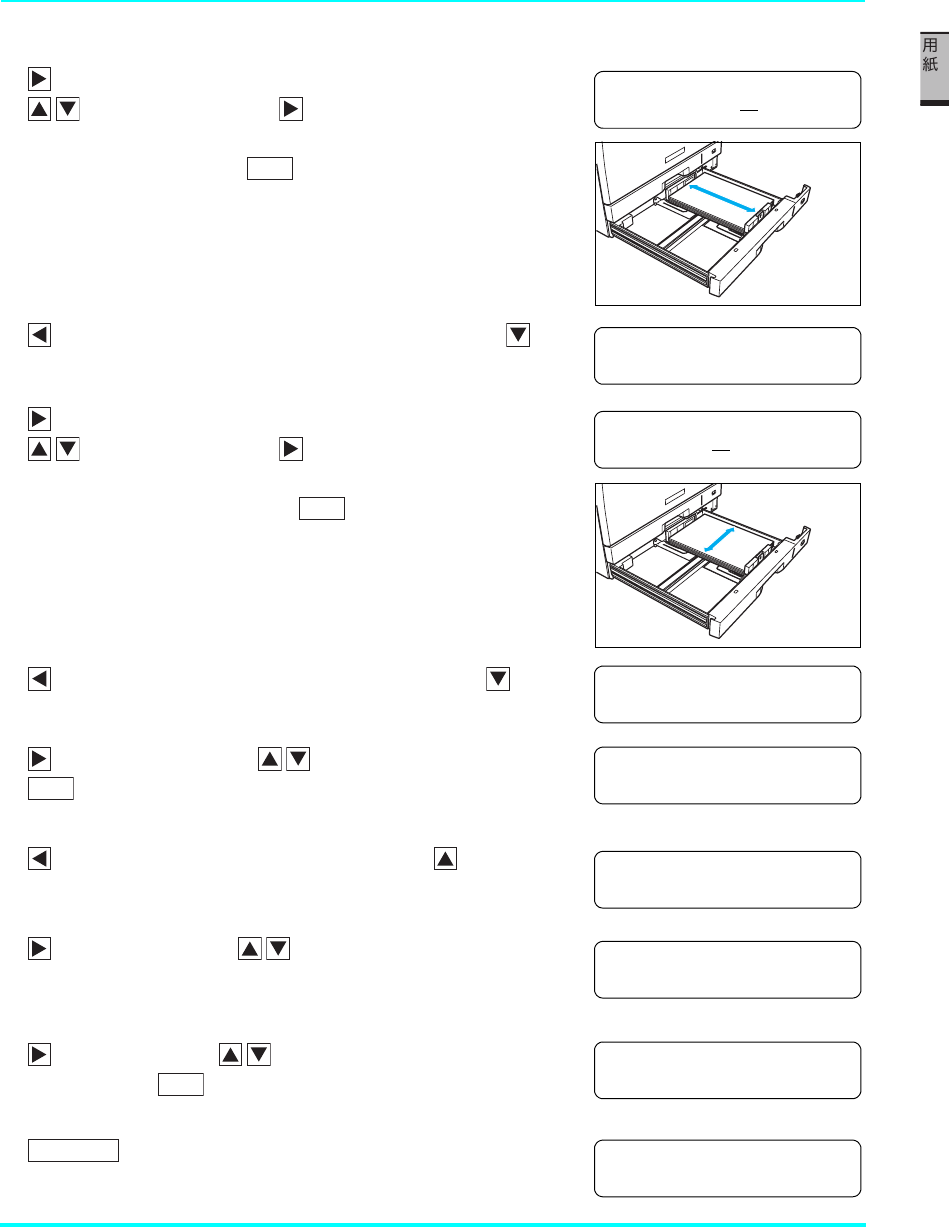 用紙