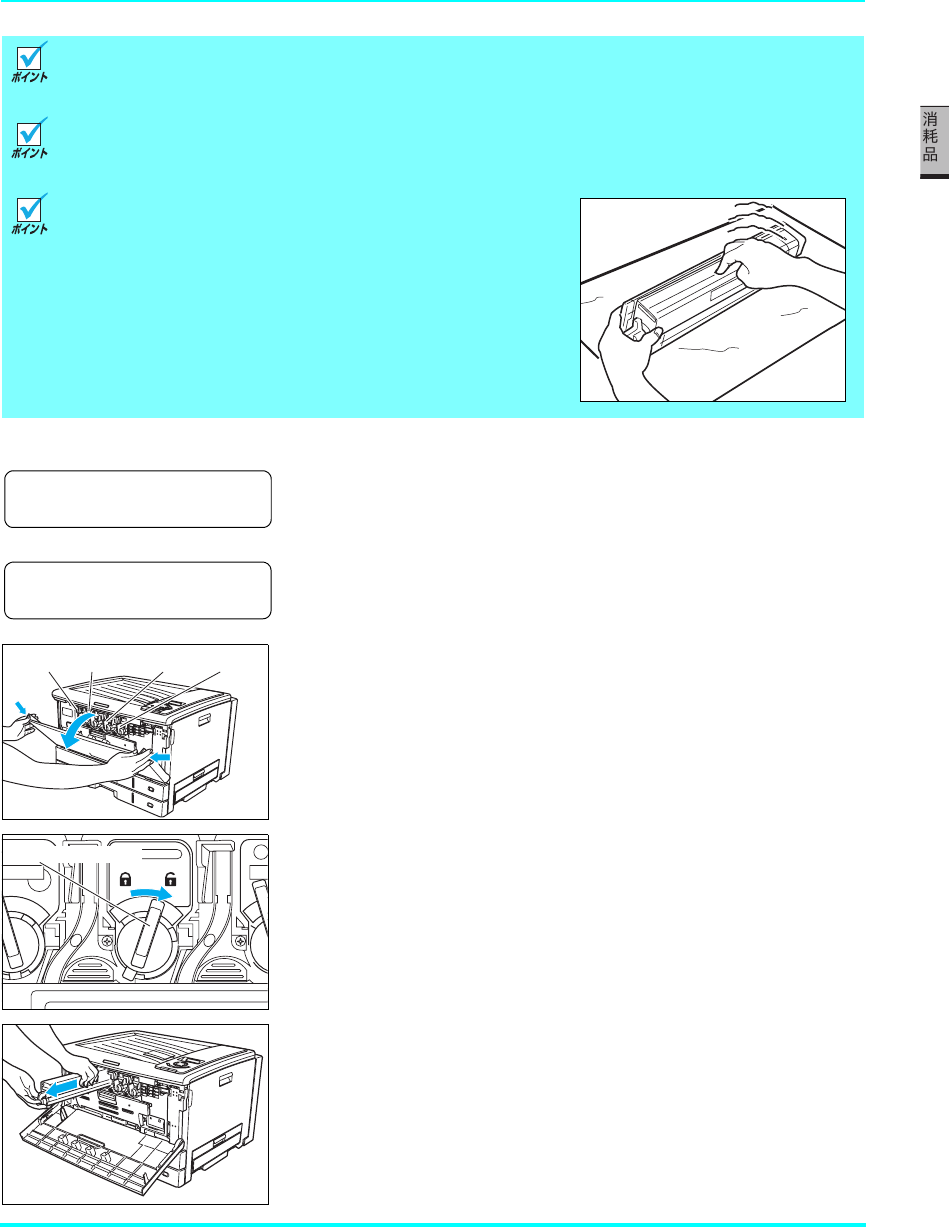 ポイント

ポイント

ポイント

消耗品