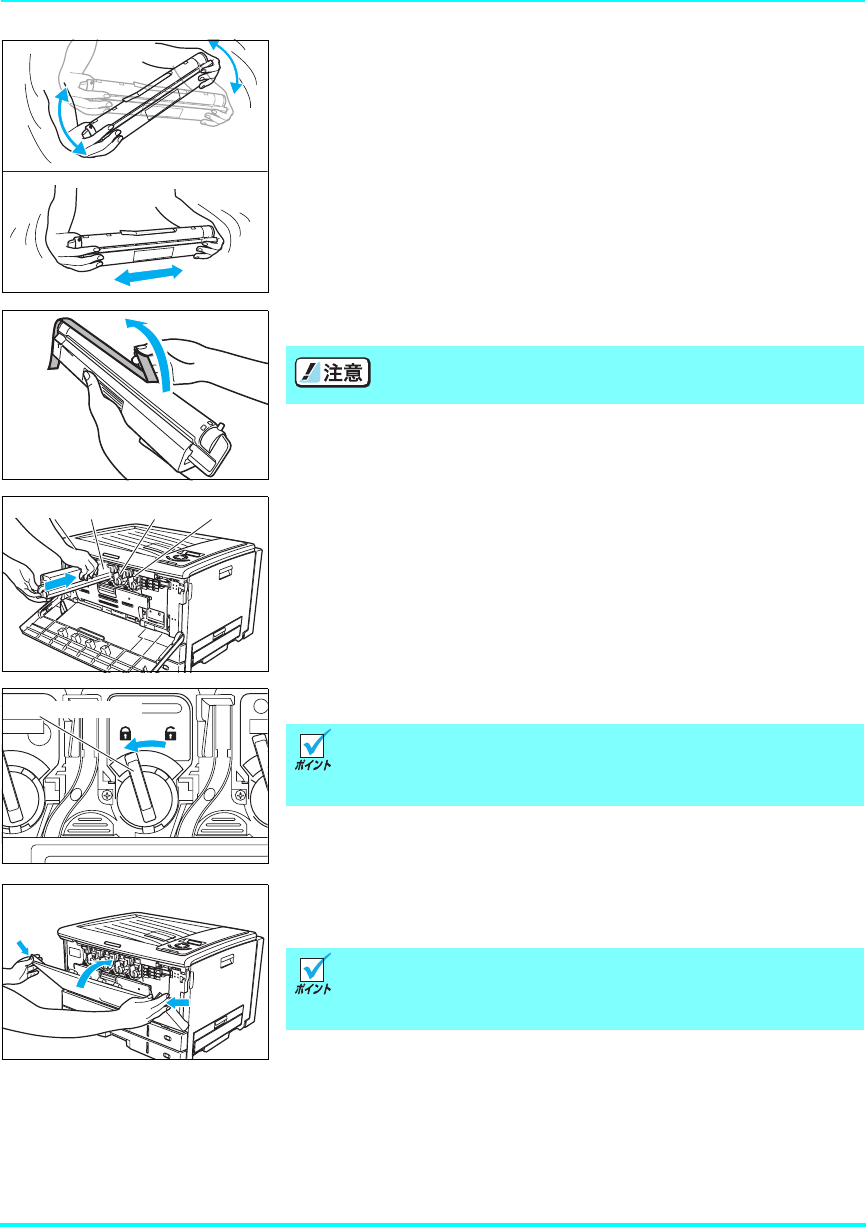 注意

ポイント

ポイント