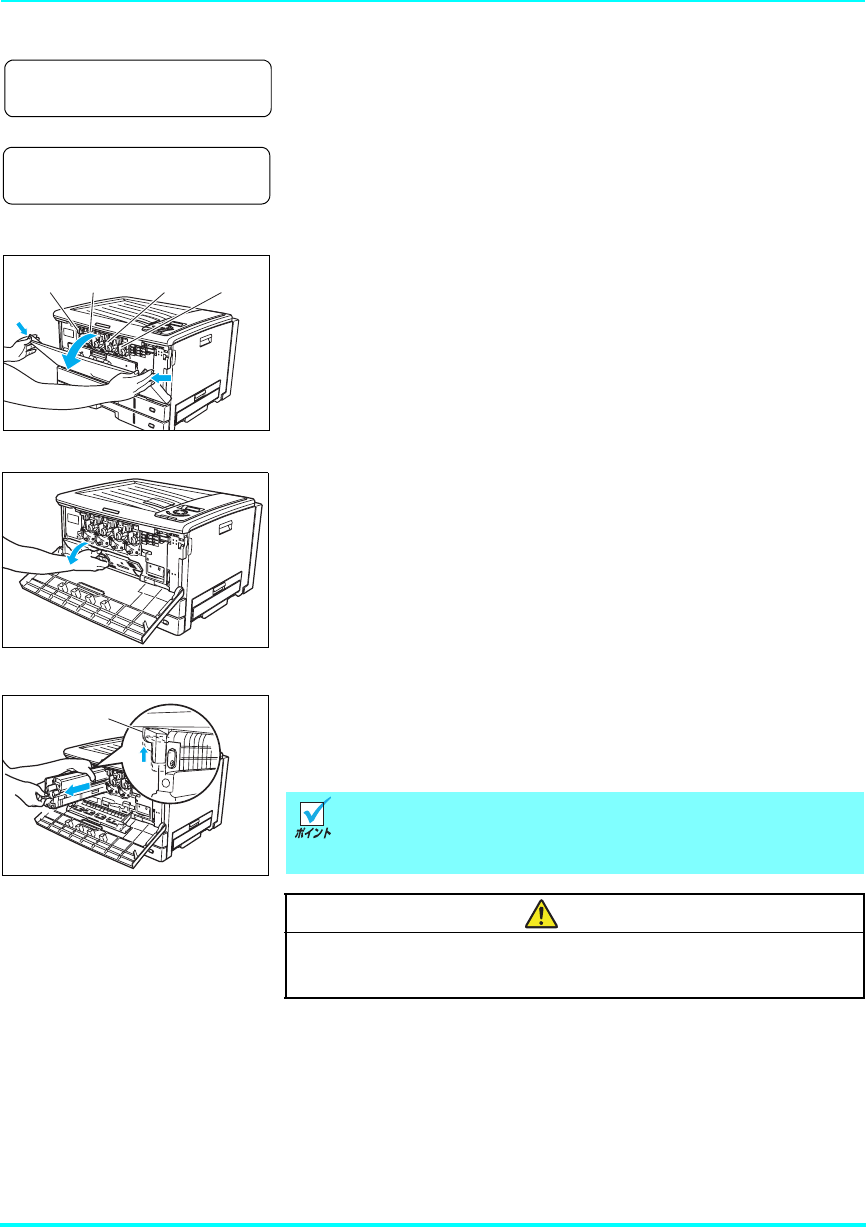 ポイント