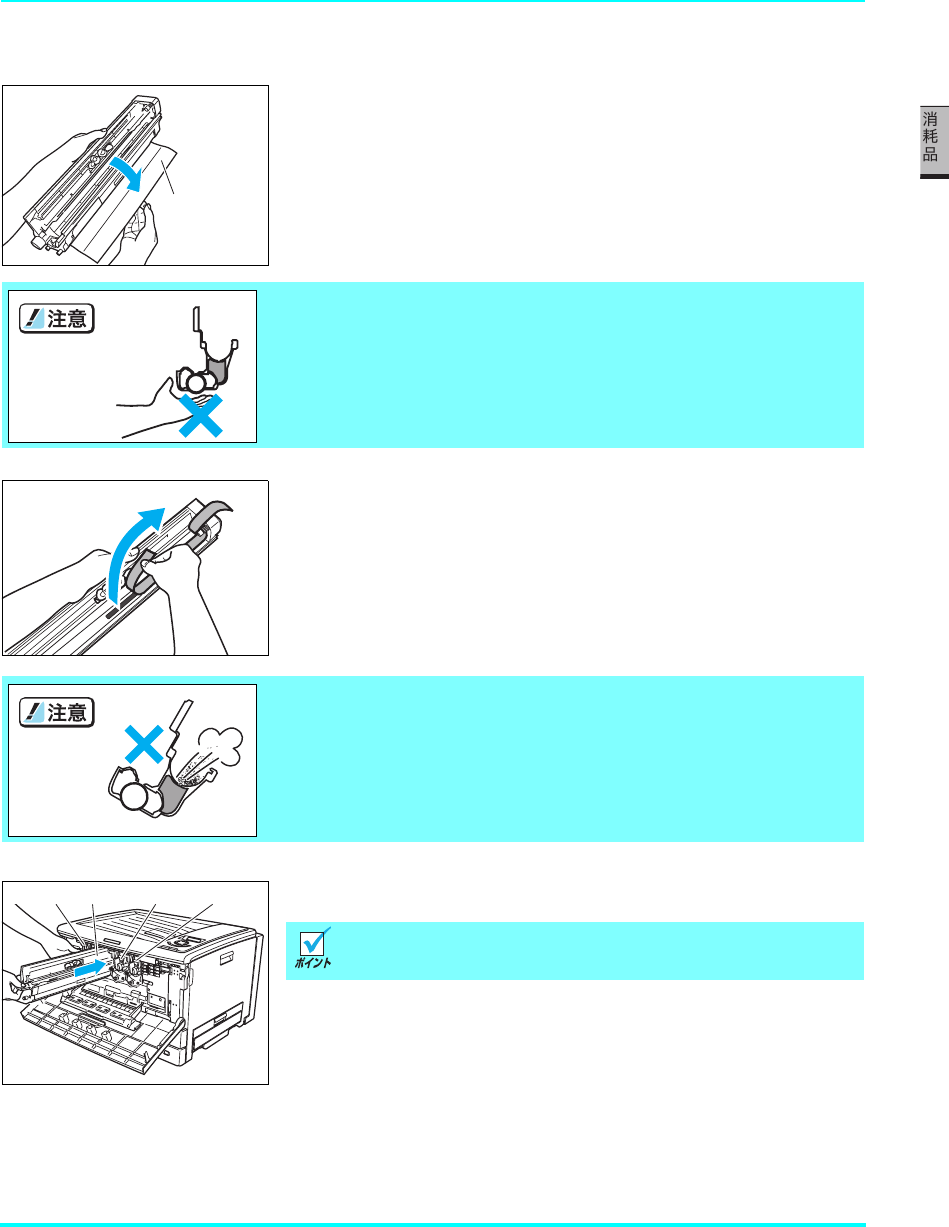 消耗品

注意

注意

ポイント