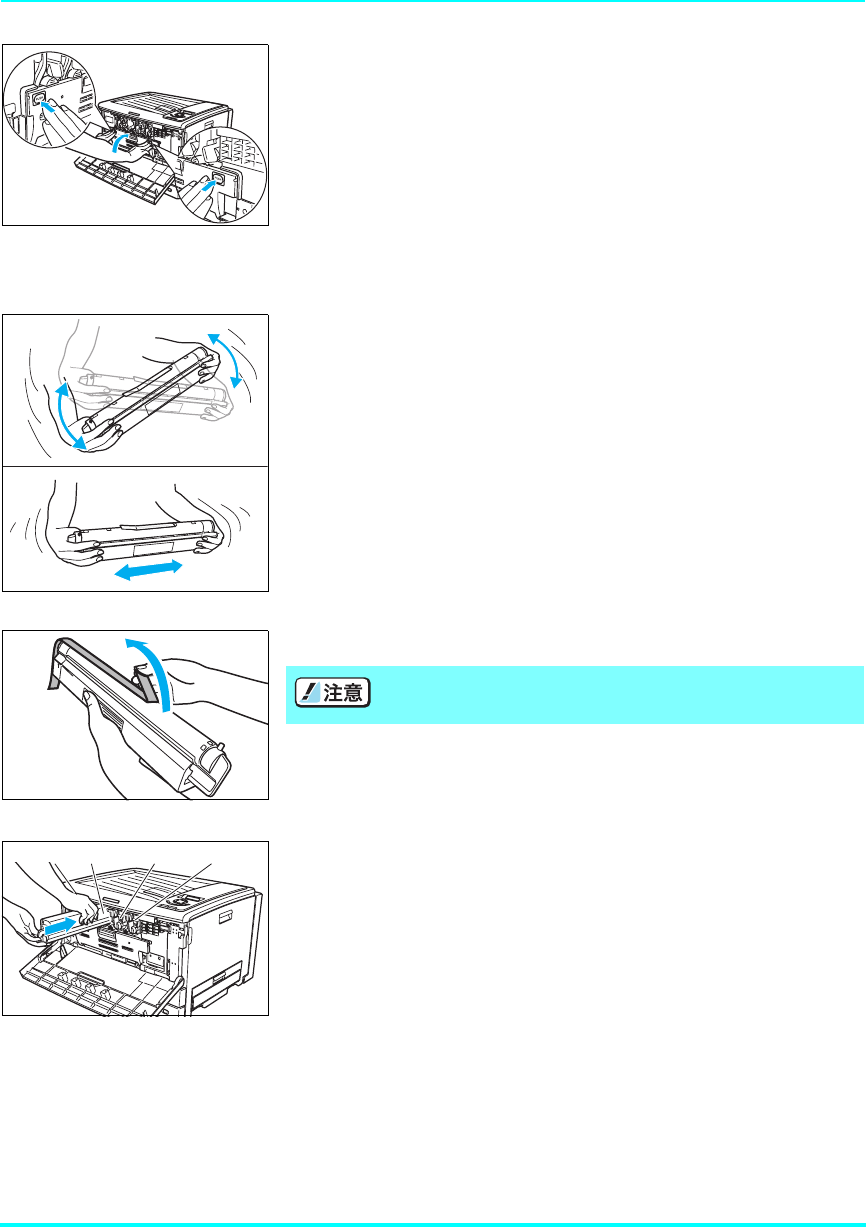 注意