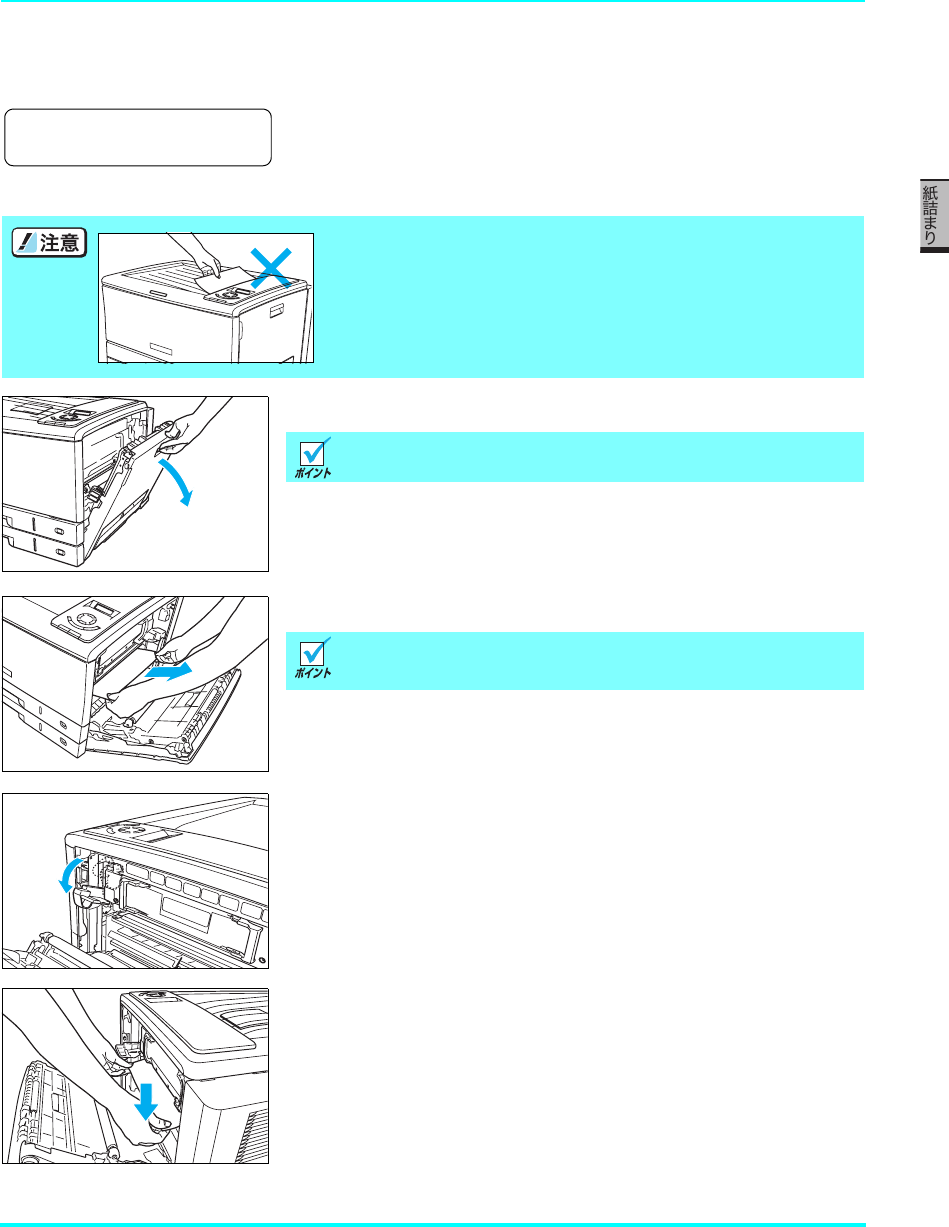 紙詰まり

注意

ポイント

ポイント