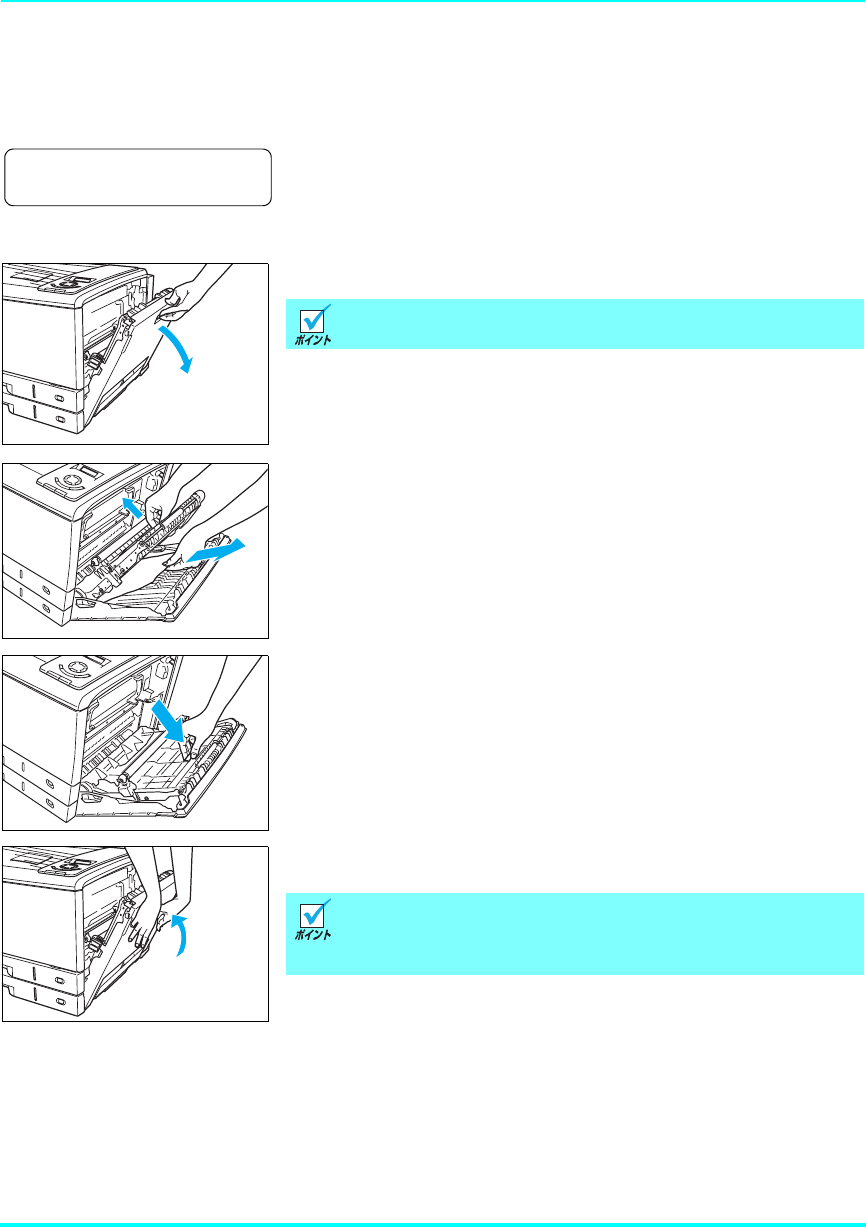 ポイント

ポイント