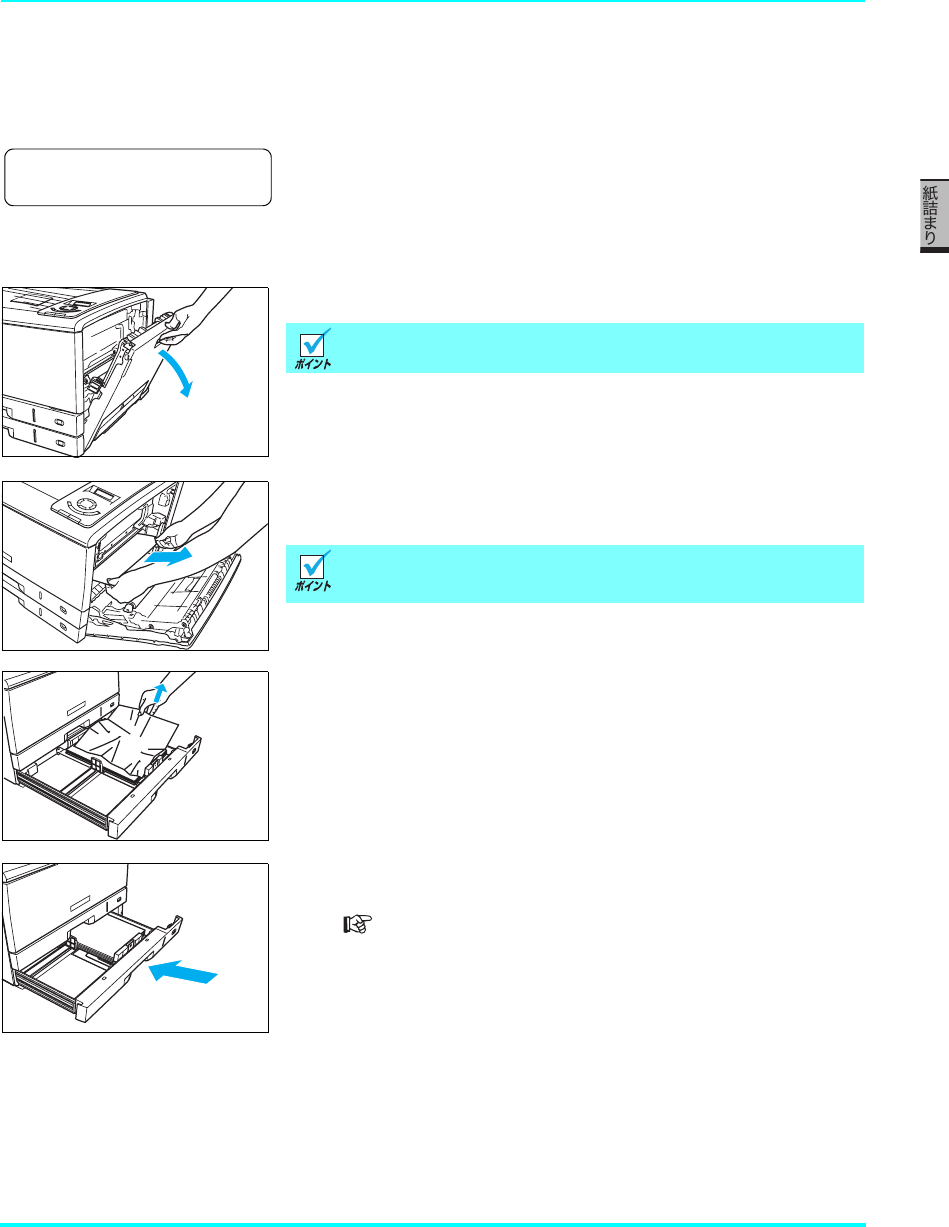 紙詰まり

ポイント

ポイント