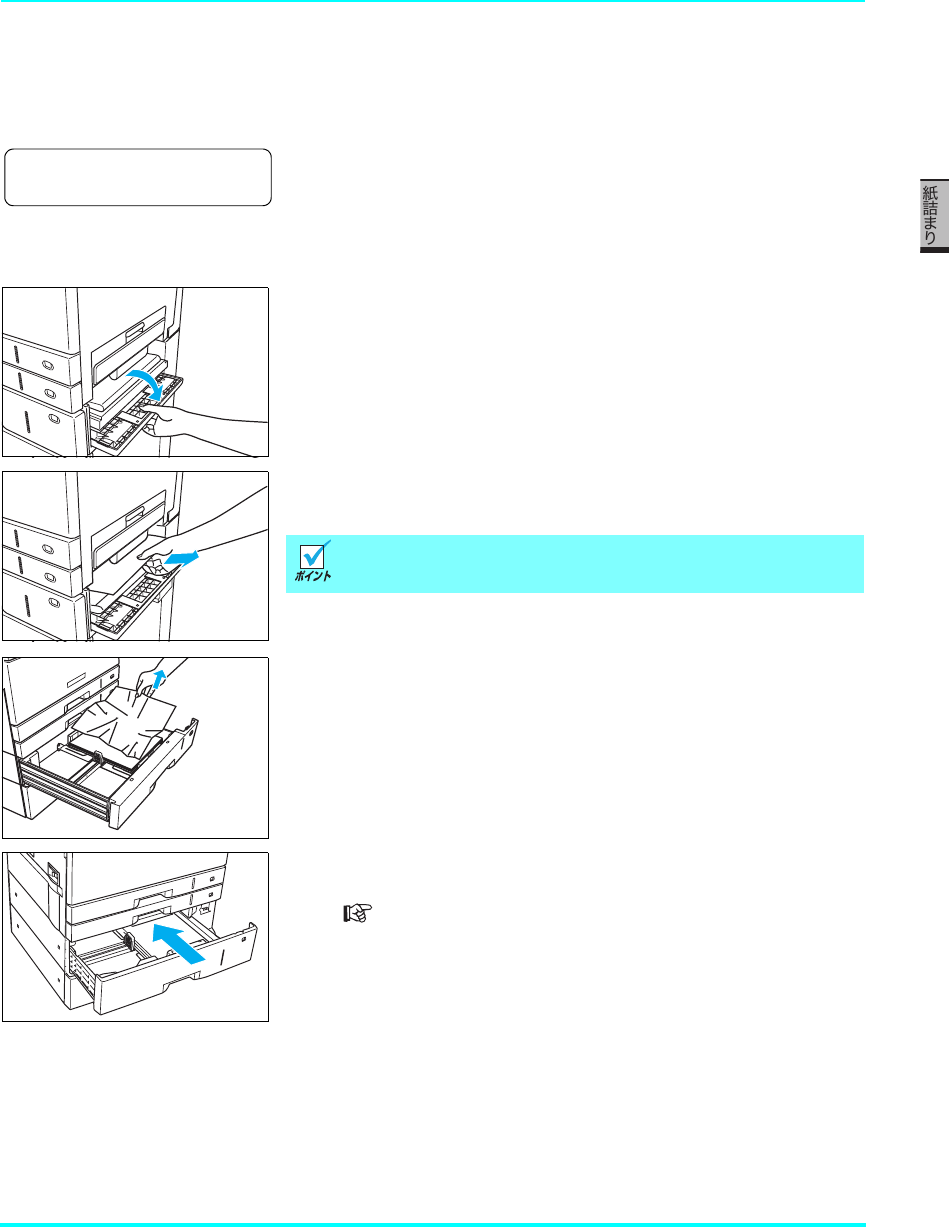 紙詰まり

ポイント