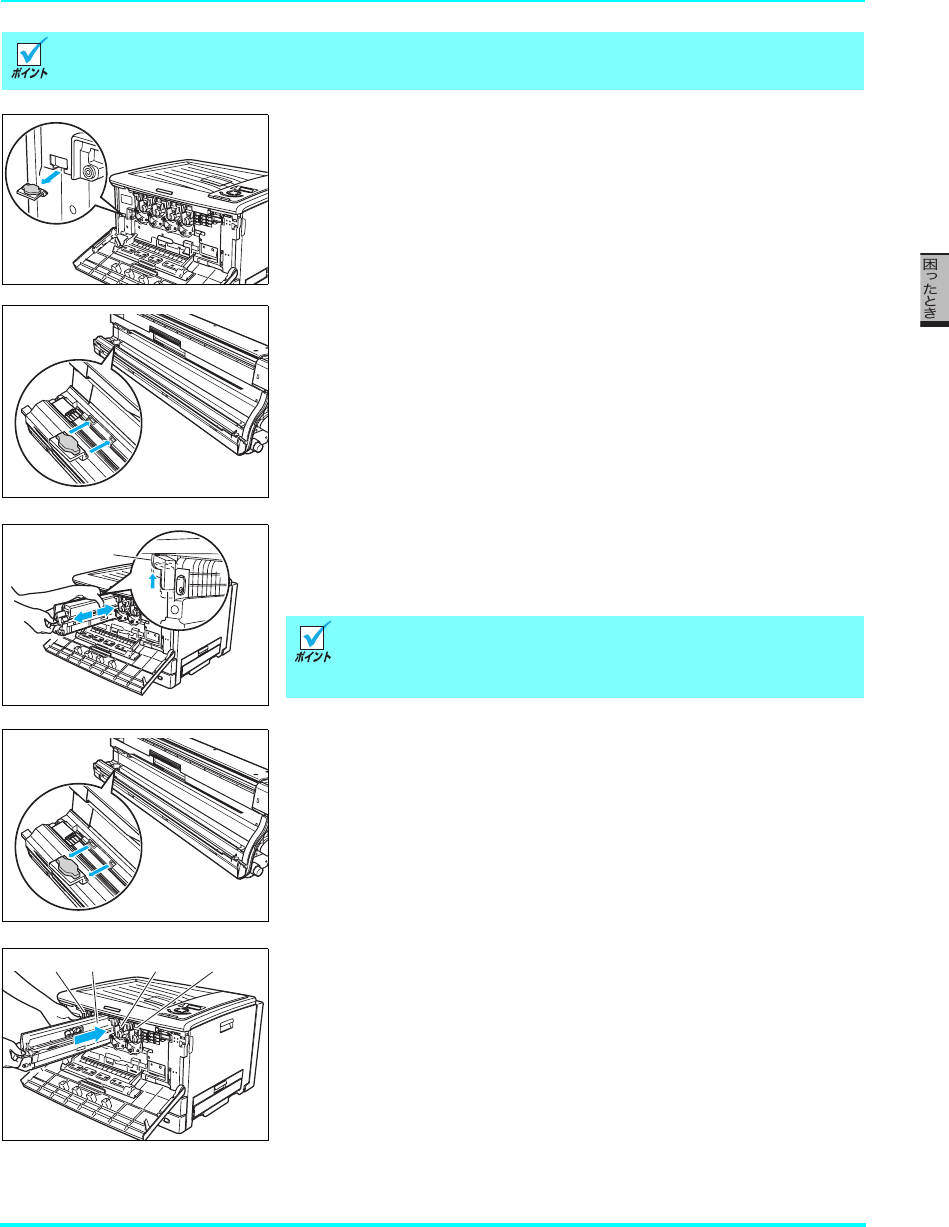 ポイント

困ったとき

ポイント