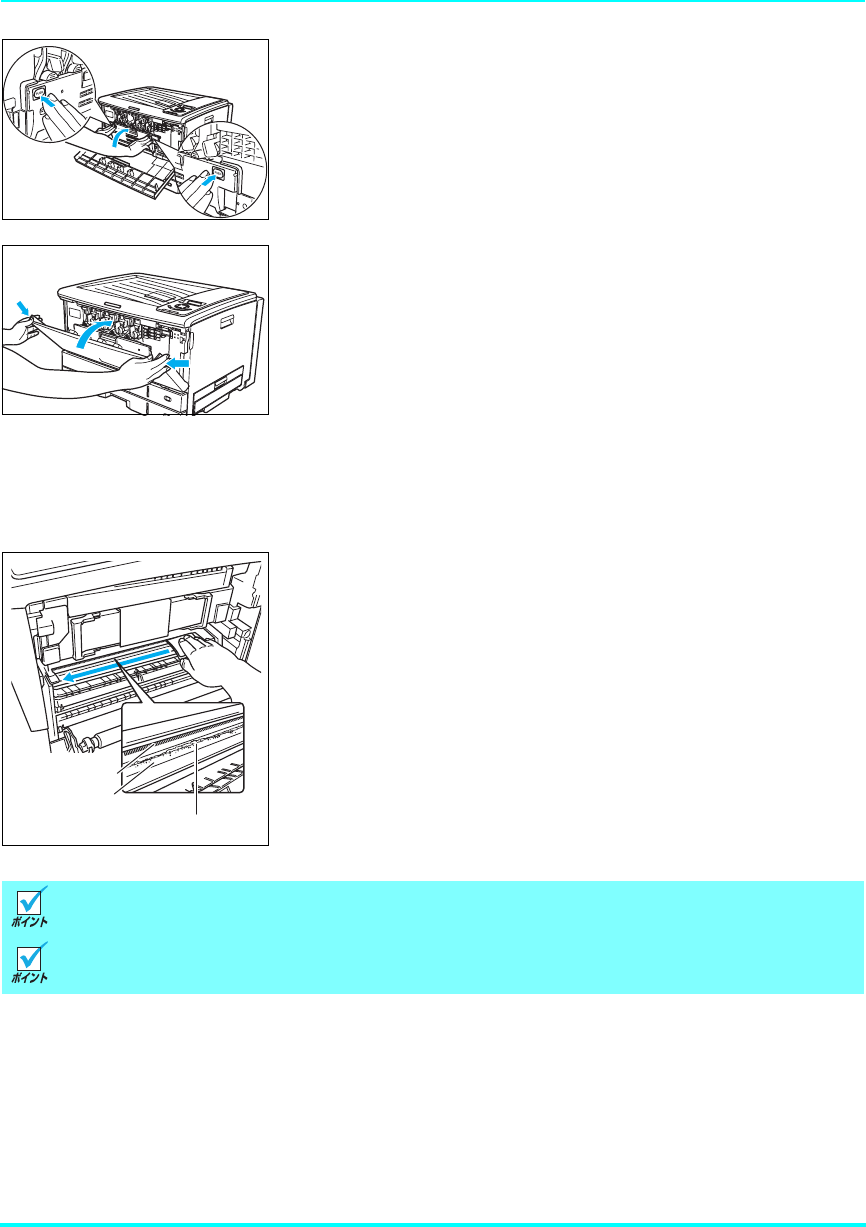 ポイント

ポイント