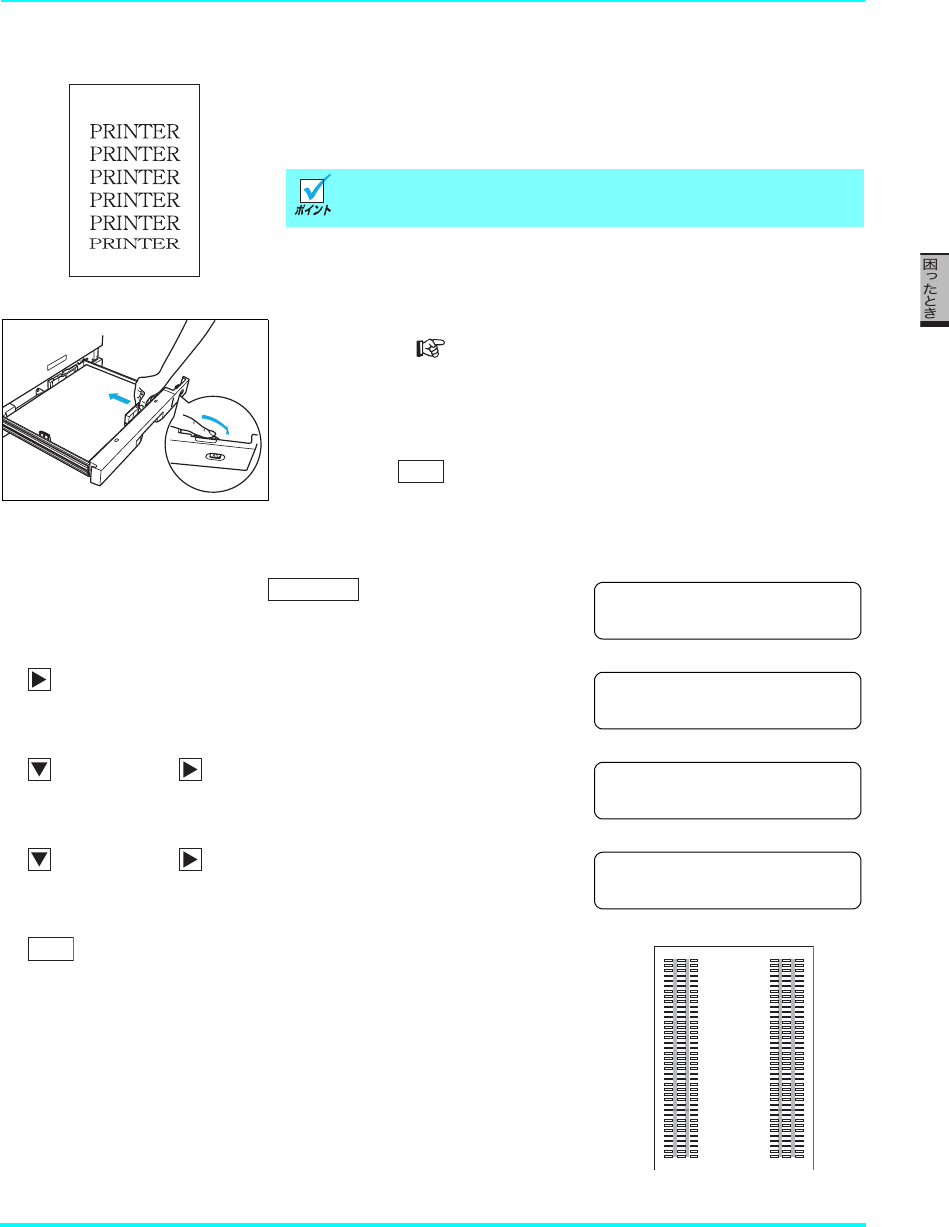 PRINTER
PRINTER
PRINTER
PRINTER
PRINTER
PRINTER

ポイント

困ったとき